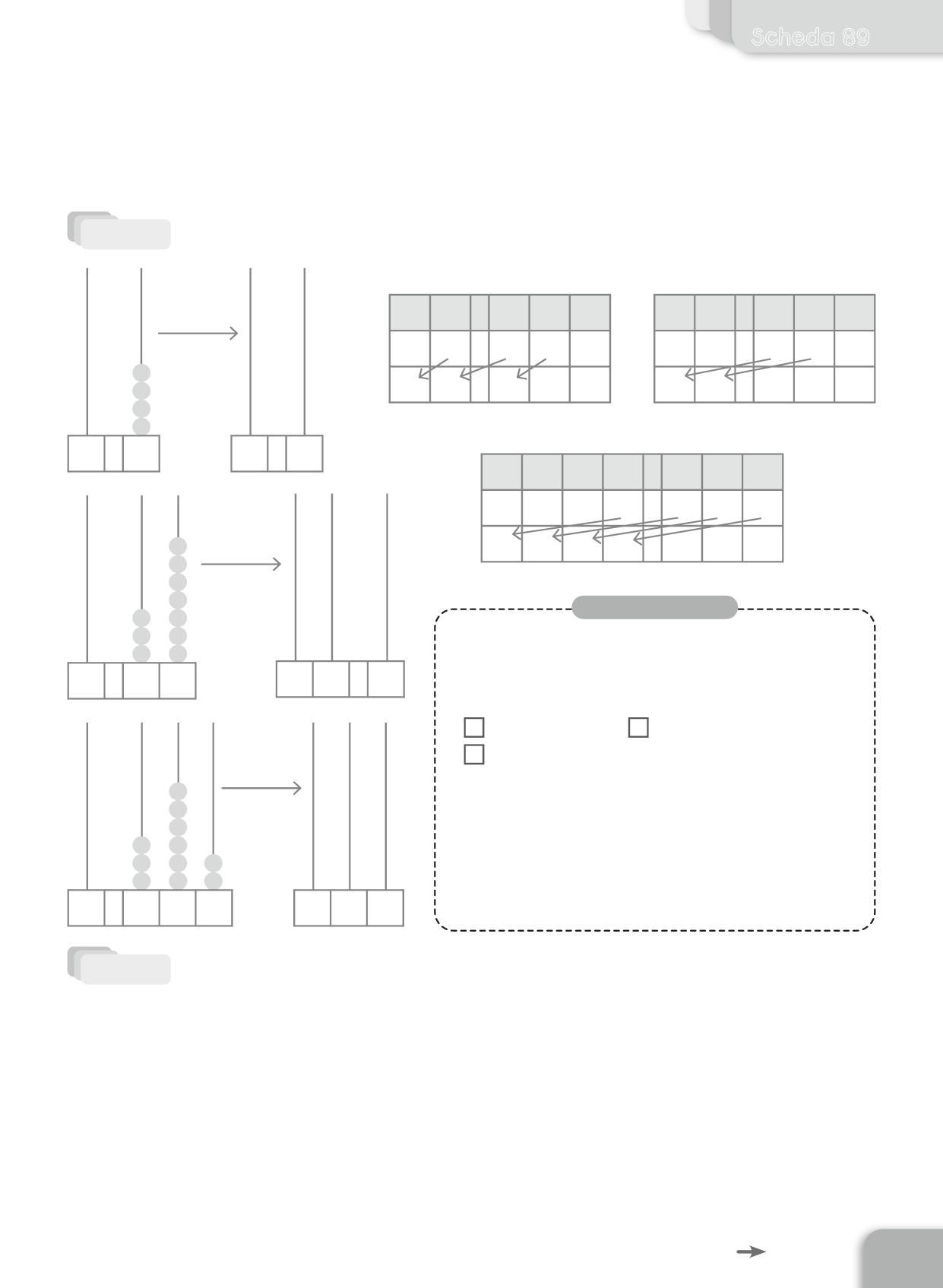 Scheda 89