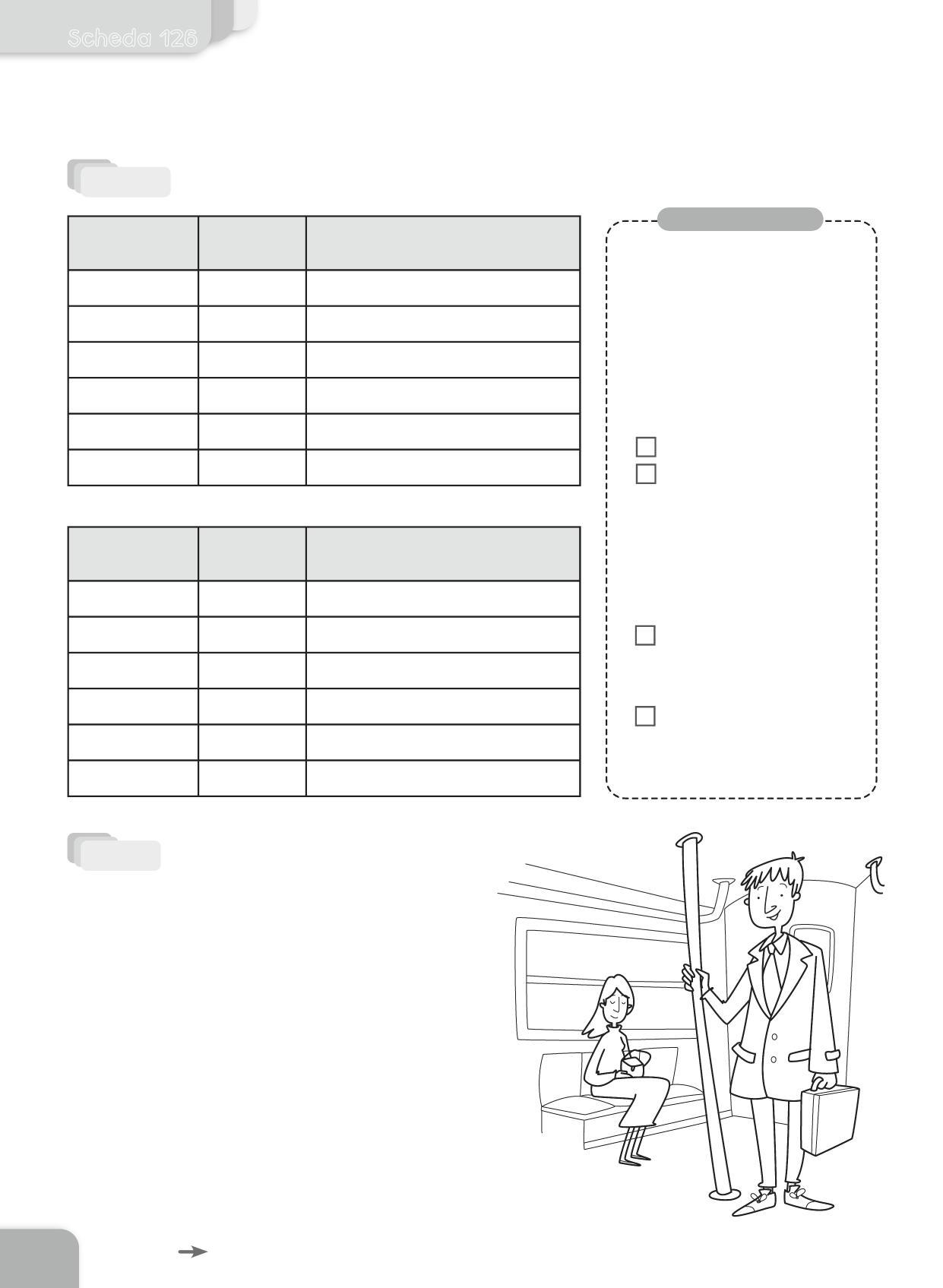 Scheda 126