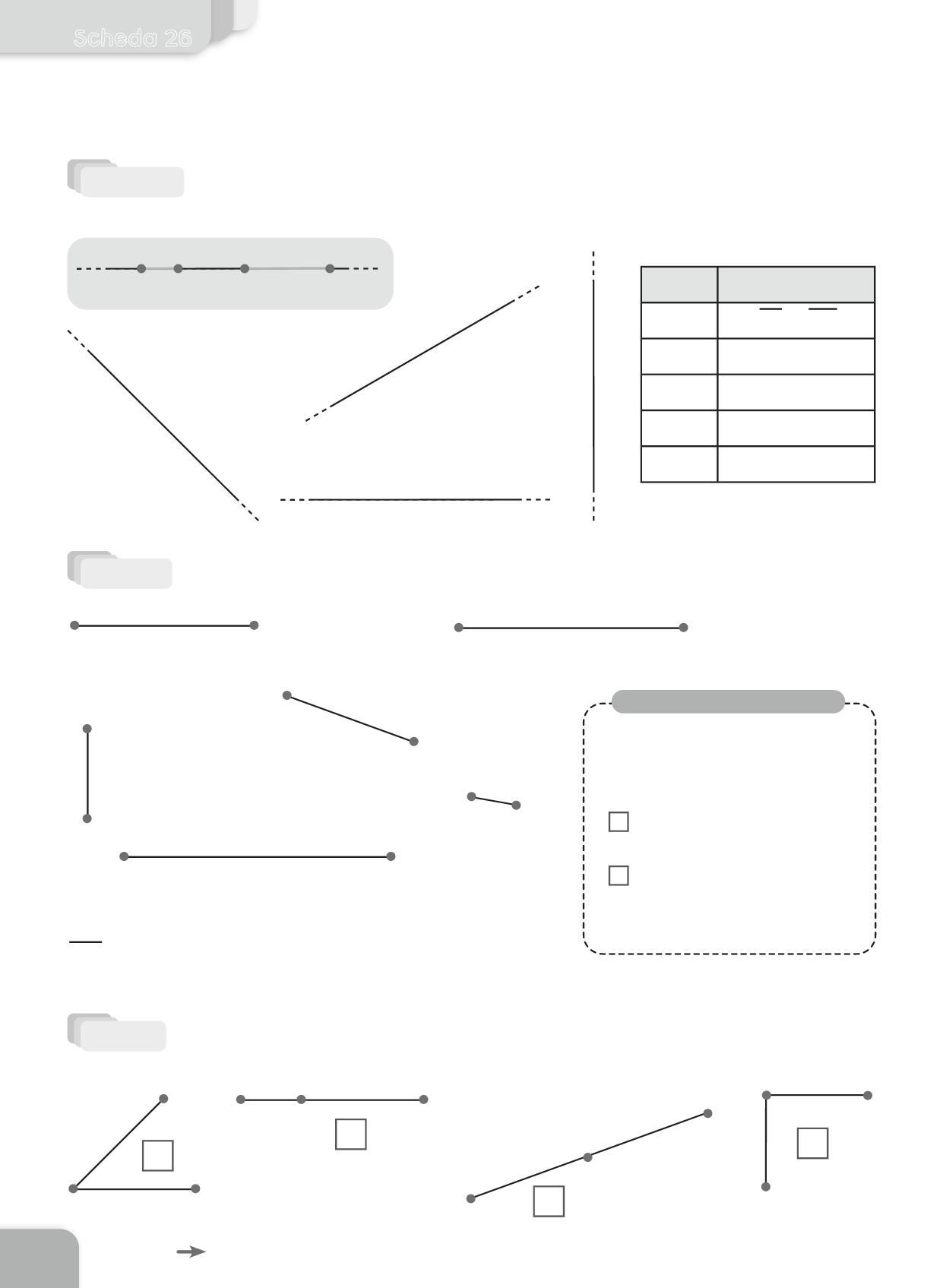 Scheda 26