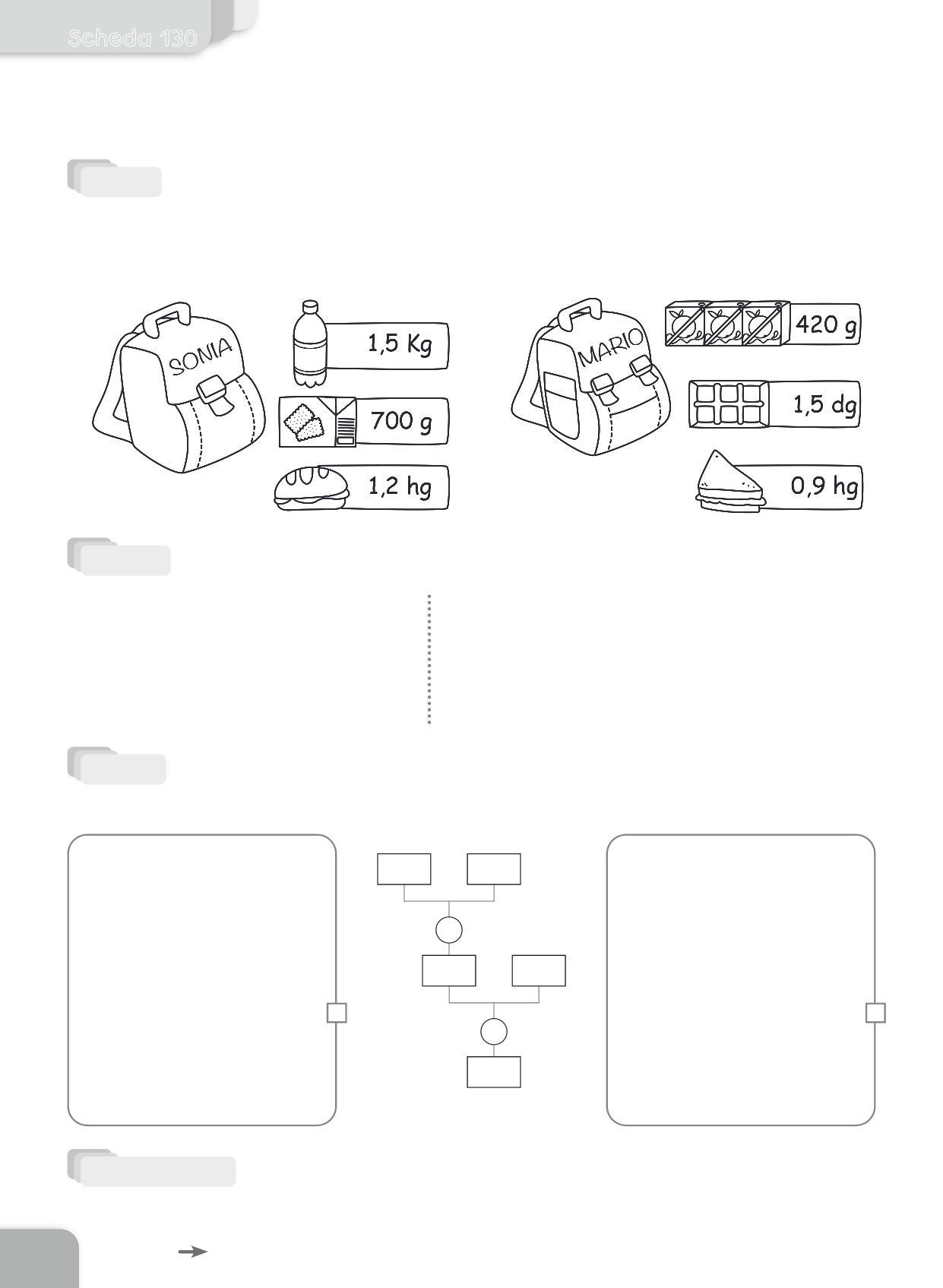 Scheda 130

SONIA

1,5 Kg

700 g

1,2 hg

MARIO

420 g

1,5 dg

0,9 hg