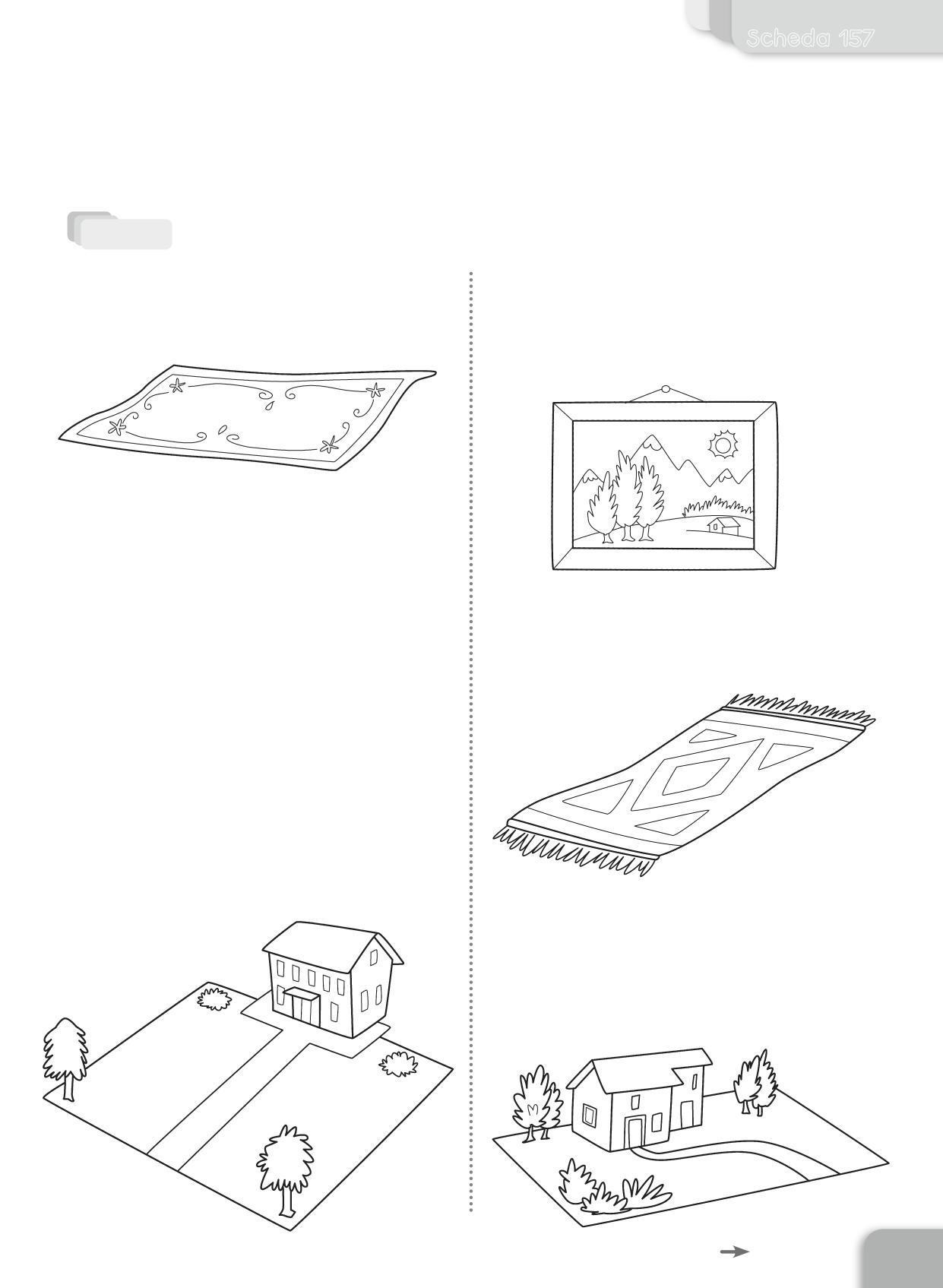 Scheda 157