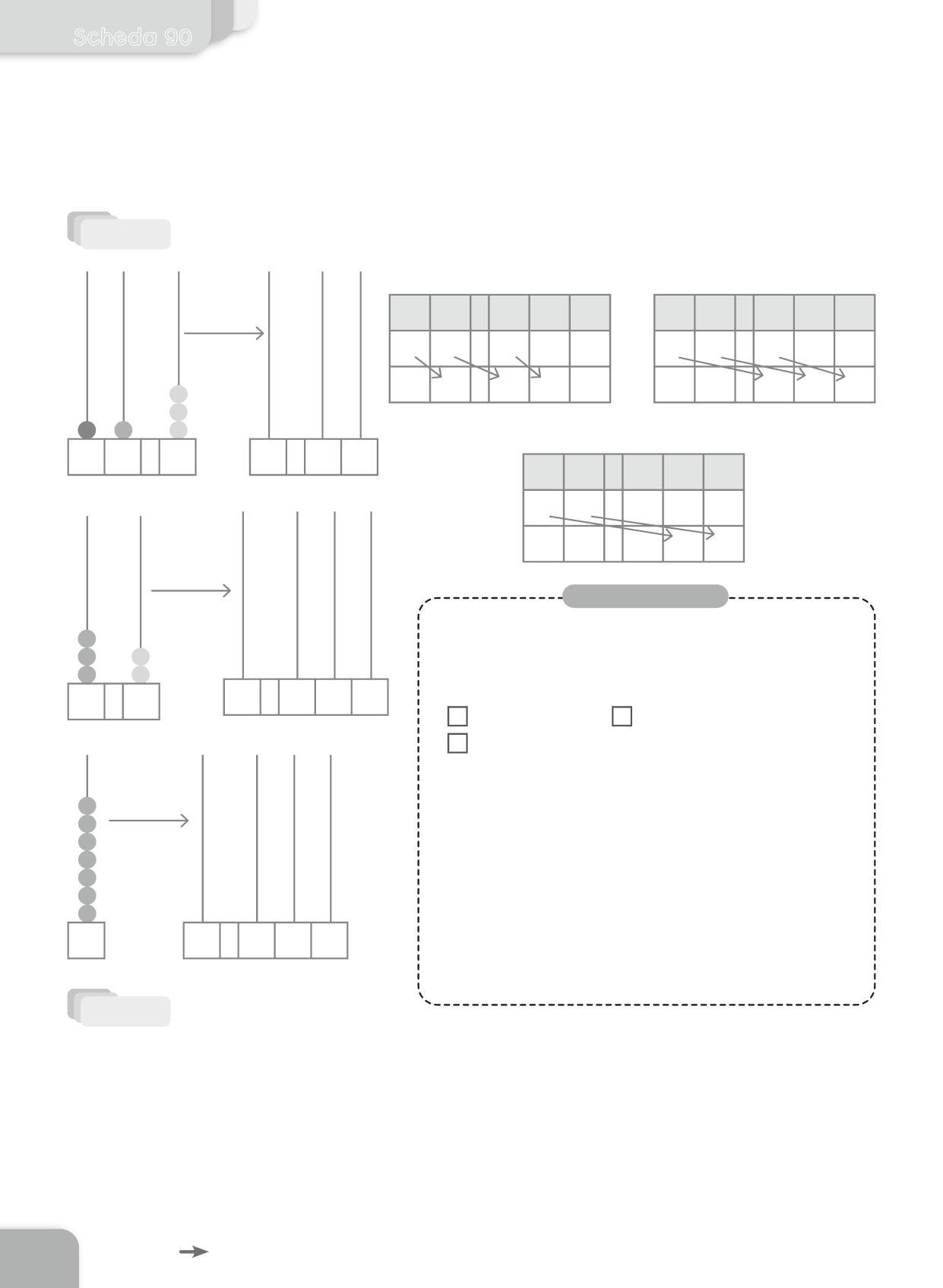 Scheda 90