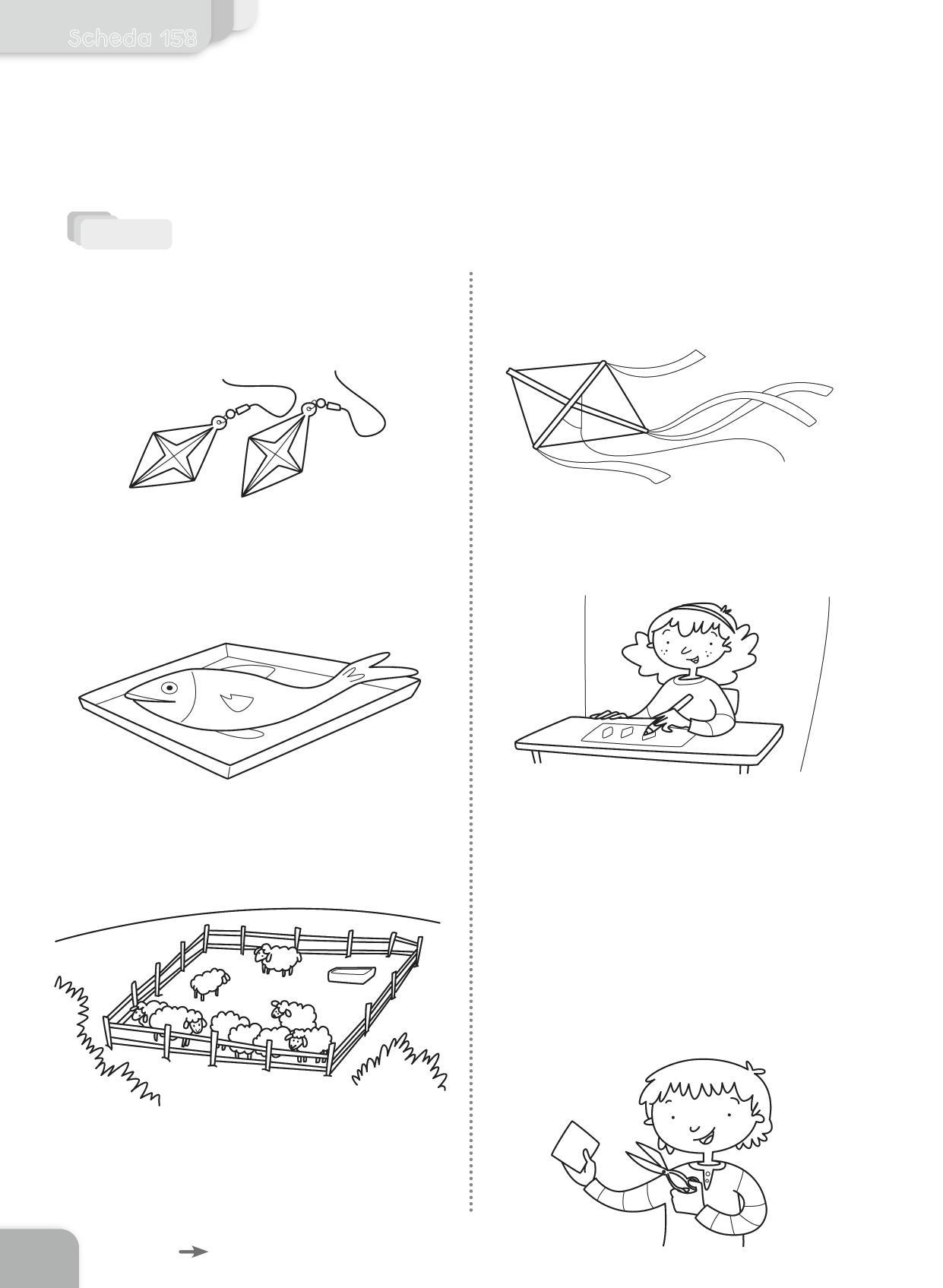 Scheda 158