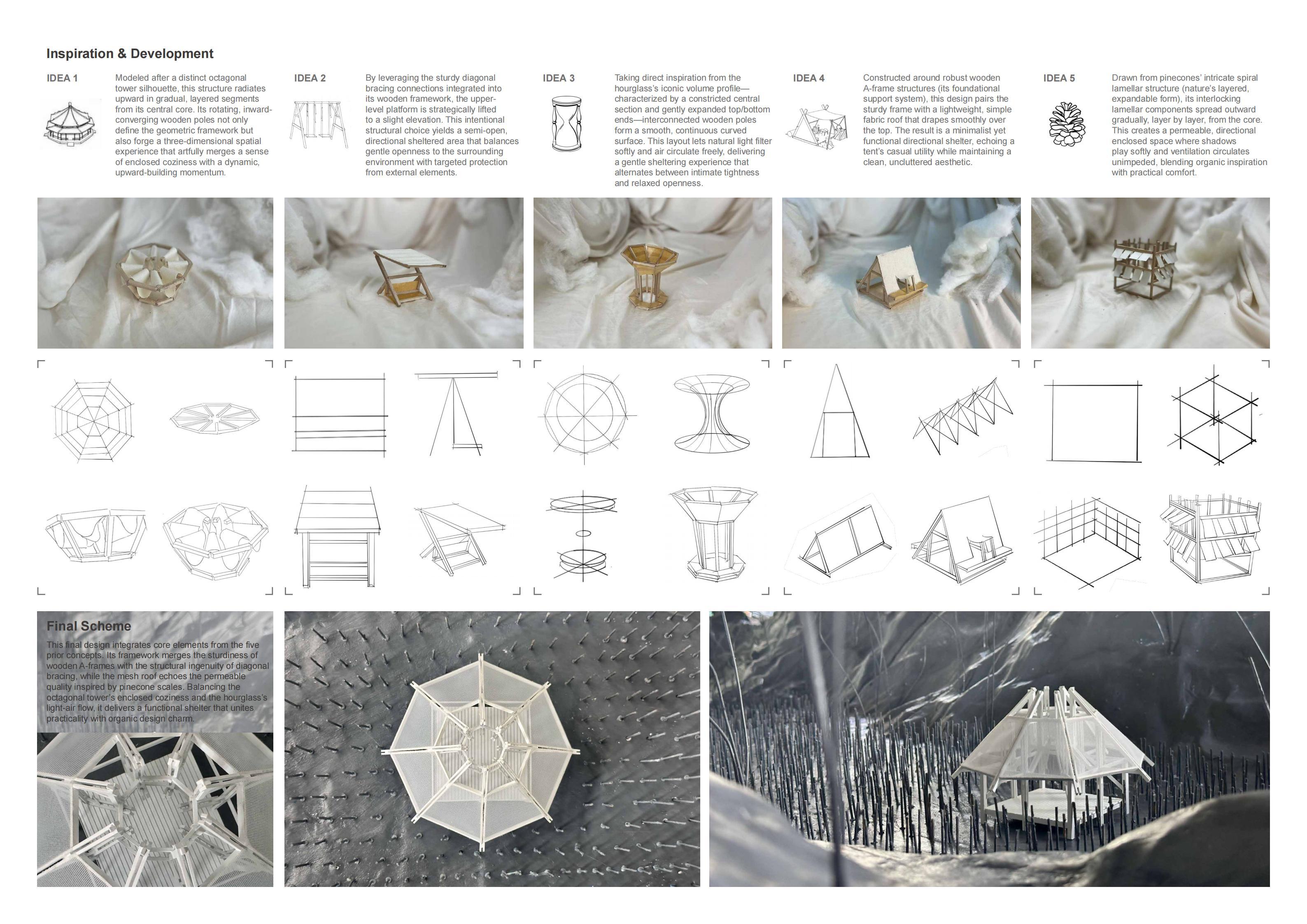 Inspiration & Development

IDEA 1

Modeled after a distinct octagonal tower silhouette, this structure radiates upward in gradual, layered segments from its central core. Its rotating, inward-converging wooden poles not only define the geometric framework but also forge a three-dimensional spatial experience that artfully merges a sense of enclosed coziness with a dynamic, upward-building momentum.

IDEA 2

By leveraging the sturdy diagonal bracing connections integrated into its wooden framework, the upper-level platform is strategically lifted to a slight elevation. This intentional structural choice yields a semi-open, directional sheltered area that balances gentle openness to the surrounding environment with targeted protection from external elements.

IDEA 3

Taking direct inspiration from the hourglass's iconic volume profile—characterized by a constricted central section and gently expanded top/bottom ends—interconnected wooden poles form a smooth, continuous curved surface. This layout lets natural light filter softly and air circulate freely, delivering a gentle sheltering experience that alternates between intimate tightness and relaxed openness.

IDEA 4

Constructed around robust wooden A-frame structures (its foundational support system), this design pairs the sturdy frame with a lightweight, simple fabric roof that drapes smoothly over the top. The result is a minimalist yet functional directional shelter, echoing a tent's casual utility while maintaining a clean, uncluttered aesthetic.

IDEA 5

Drawn from pinecones' intricate spiral lamellar structure (nature's layered, expandable form), its interlocking lamellar components spread outward gradually, layer by layer, from the core. This creates a permeable, directional enclosed space where shadows play softly and ventilation circulates unimpeded, blending organic inspiration with practical comfort.

Final Scheme

This final design integrates core elements from the five prior concepts. Its framework merges the sturdiness of wooden A-frames with the structural ingenuity of diagonal bracing, while the mesh roof echoes the permeable quality inspired by pinecone scales. Balancing the octagonal tower's enclosed coziness and the hourglass's light-air flow, it delivers a functional shelter that unites practicality with organic design charm.