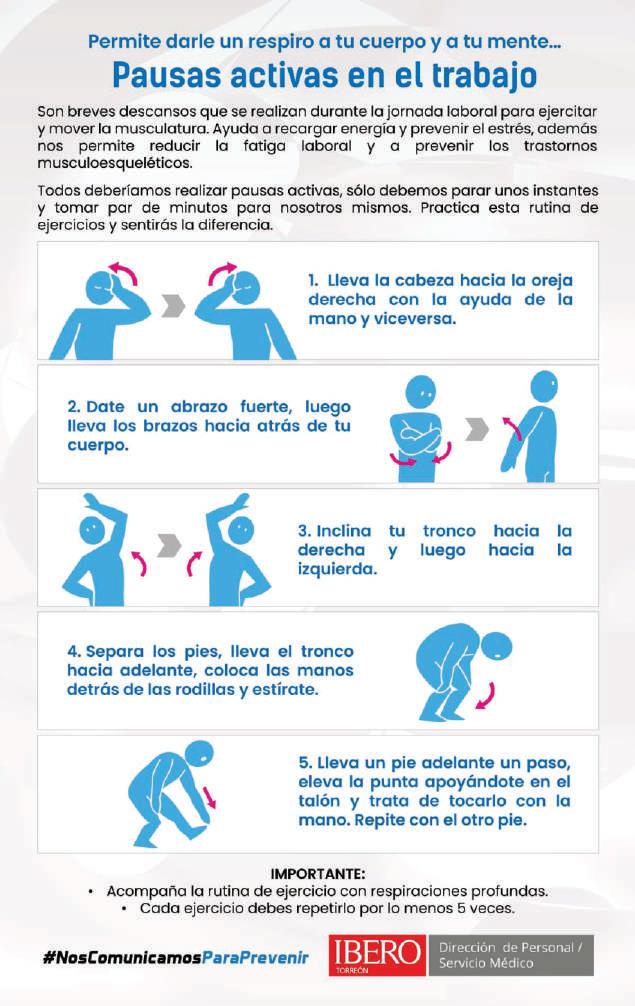 Permite darle un respiro a tu cuerpo y a tu mente...
Pausas activas en el trabajo

Son breves descansos que se realizan durante la jornada laboral para ejercitar y mover la musculatura. Ayuda a recargar energía y prevenir el estrés, además nos permite reducir la fatiga laboral y a prevenir los trastornos musculoesqueléticos.

Todos deberíamos realizar pausas activas, sólo debemos parar unos instantes y tomar par de minutos para nosotros mismos. Practica esta rutina de ejercicios y sentirás la diferencia.

1. Lleva la cabeza hacia la oreja derecha con la ayuda de la mano y viceversa.

2. Date un abrazo fuerte, luego lleva los brazos hacia atrás de tu cuerpo.

3. Inclina tu tronco hacia la derecha y luego hacia la izquierda.

4. Separa los pies, lleva el tronco hacia adelante, coloca las manos detrás de las rodillas y estírate.

5. Lleva un pie adelante un paso, eleva la punta apoyándote en el talón y trata de tocarlo con la mano. Repite con el otro pie.

IMPORTANTE:
• Acompaña la rutina de ejercicio con respiraciones profundas.
• Cada ejercicio debes repetirlo por lo menos 5 veces.

#NosComunicamosParaPrevenir

IBERO TORREÓN

Dirección de Personal / Servicio Médico