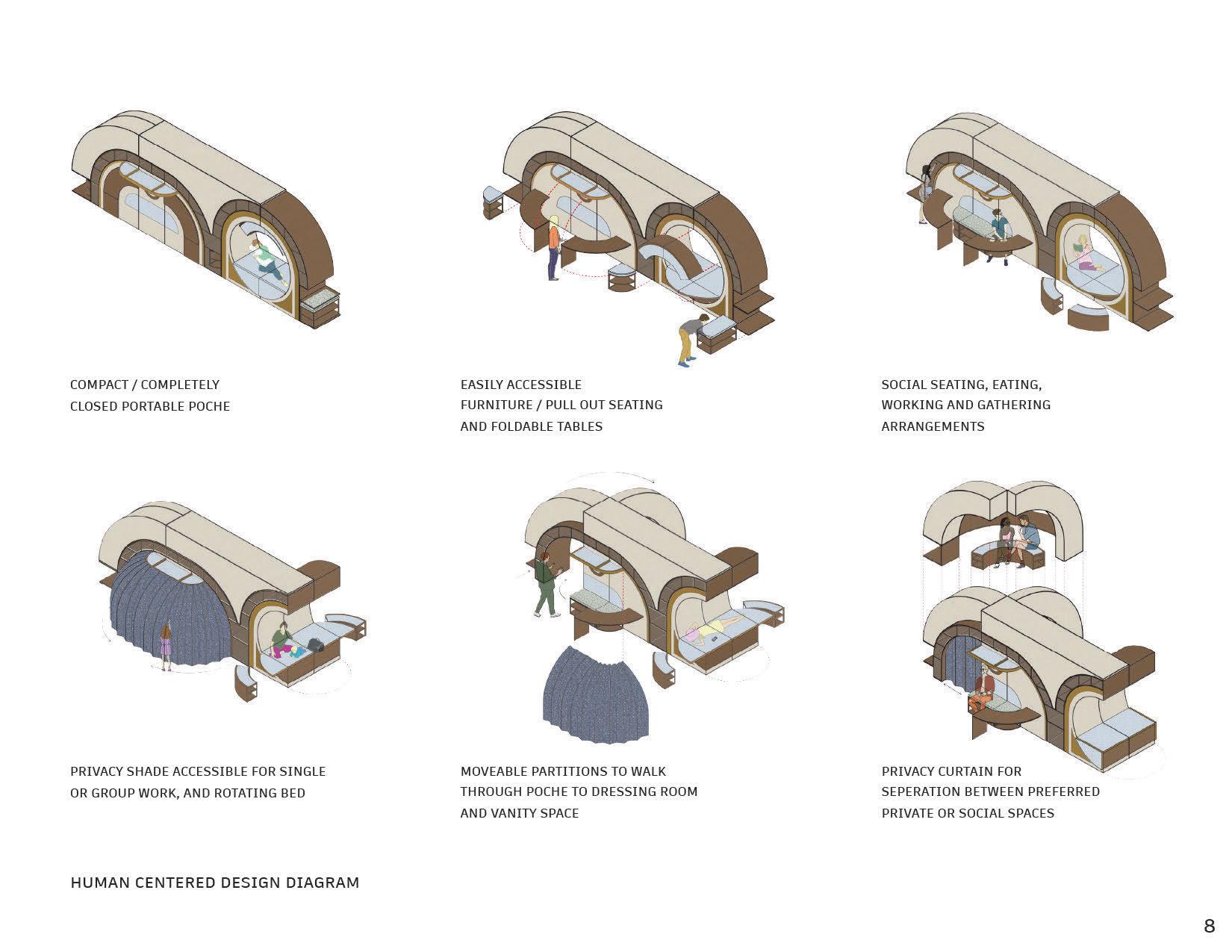 COMPACT / COMPLETELY
CLOSED PORTABLE POCHE

EASILY ACCESSIBLE
FURNITURE / PULL OUT SEATING
AND FOLDABLE TABLES

SOCIAL SEATING, EATING,
WORKING AND GATHERING
ARRANGEMENTS

PRIVACY SHADE ACCESSIBLE FOR SINGLE
OR GROUP WORK, AND ROTATING BED

MOVEABLE PARTITIONS TO WALK
THROUGH POCHE TO DRESSING ROOM
AND VANITY SPACE

PRIVACY CURTAIN FOR
SEPERATION BETWEEN PREFERRED
PRIVATE OR SOCIAL SPACES

HUMAN CENTERED DESIGN DIAGRAM

8