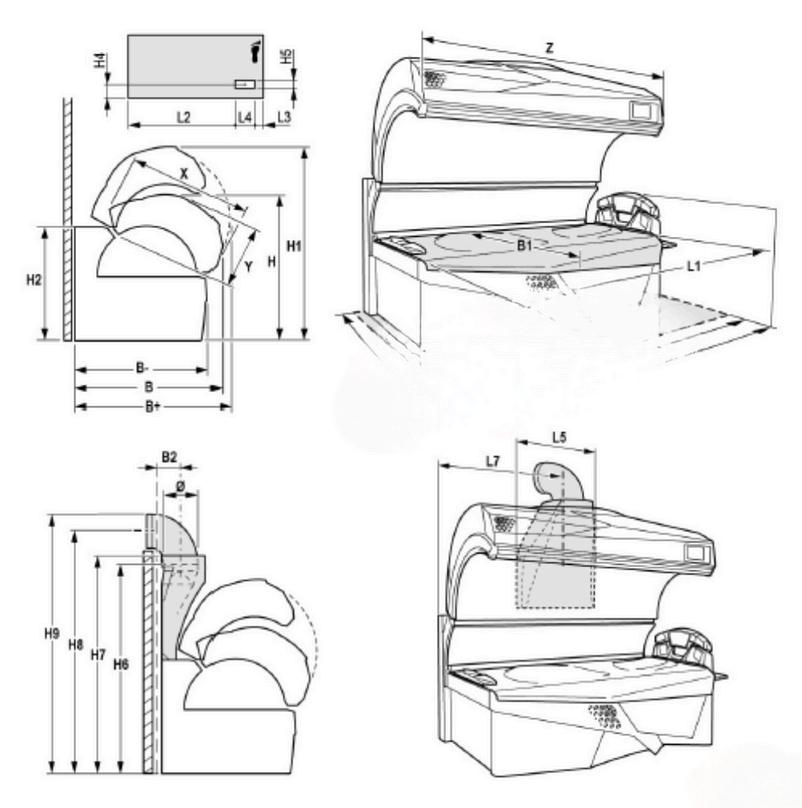 H4
H5
L2
L4
L3
X
Y
H2
H
H1
B-
B
B+
Z
B1
L1
B2
Ø
H9
H8
H7
H6
L5
L7