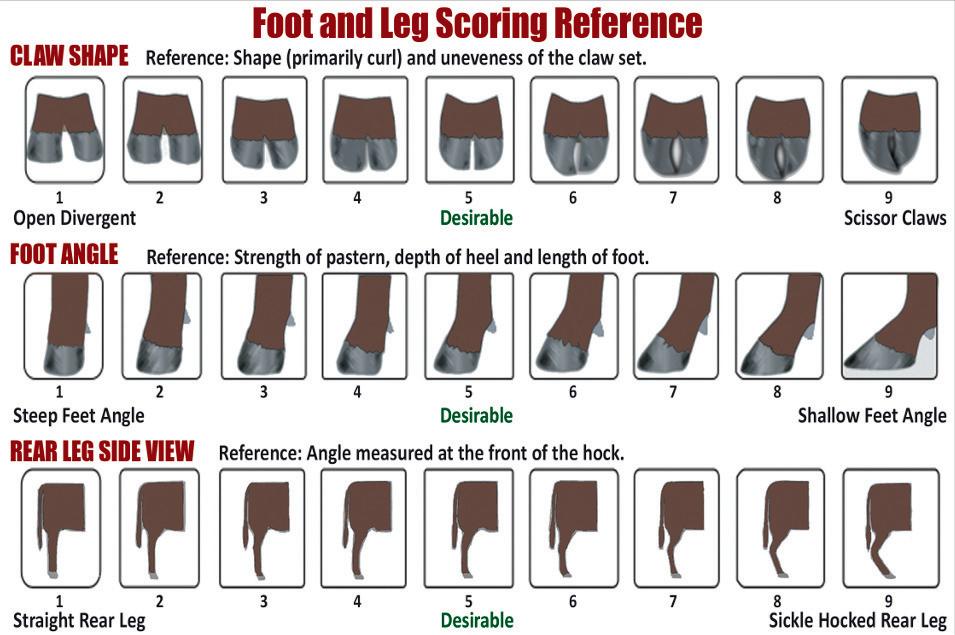 Foot and Leg Scoring Reference

CLAW SHAPE Reference: Shape (primarily curl) and uneveness of the claw set.

1 2 3 4 5 6 7 8 9

Open Divergent Desirable Scissor Claws

FOOT ANGLE Reference: Strength of pastern, depth of heel and length of foot.

1 2 3 4 5 6 7 8 9

Steep Feet Angle Desirable Shallow Feet Angle

REAR LEG SIDE VIEW Reference: Angle measured at the front of the hock.

1 2 3 4 5 6 7 8 9

Straight Rear Leg Desirable Sickle Hocked Rear Leg