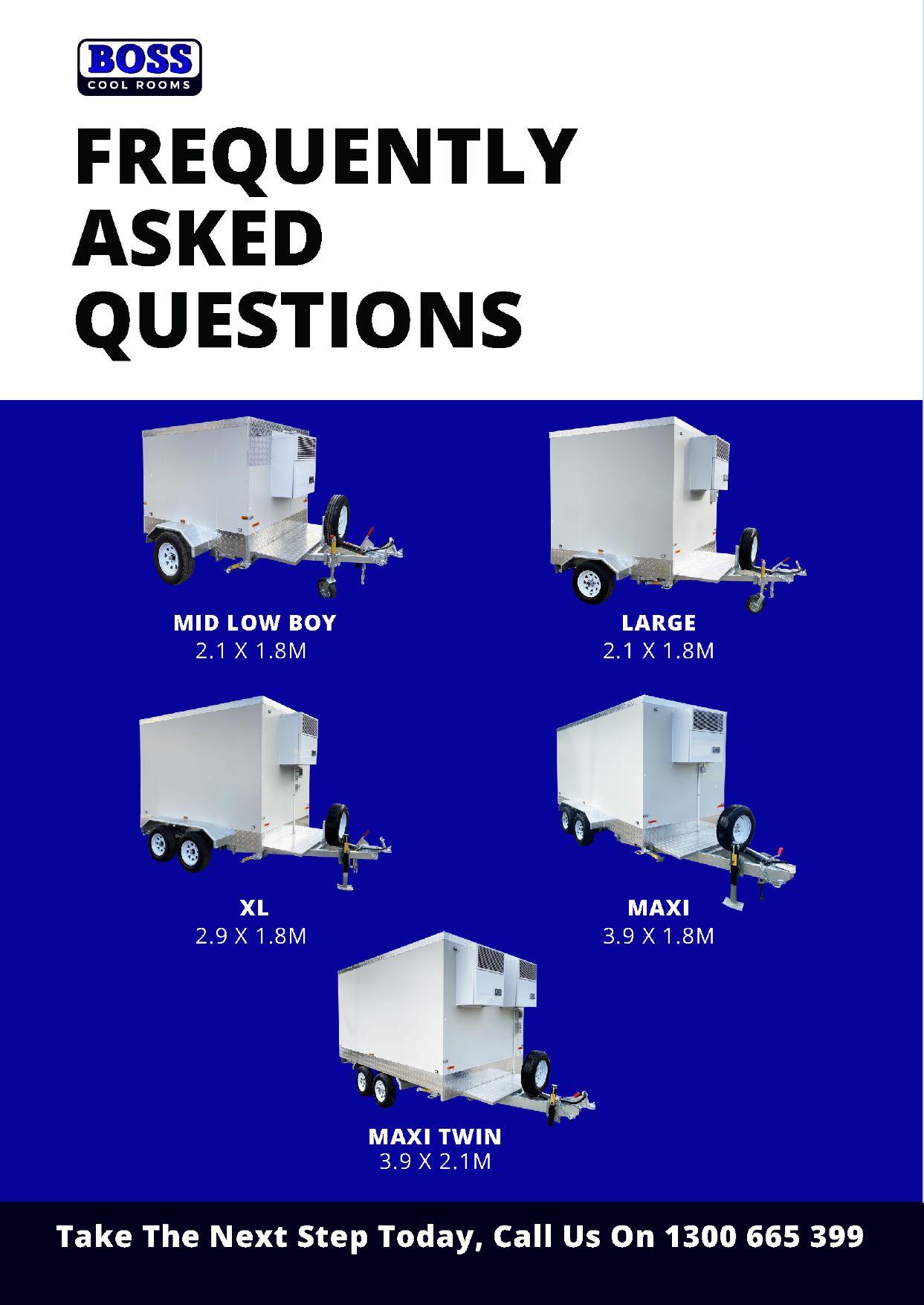 BOSS
COOL ROOMS

FREQUENTLY ASKED QUESTIONS

MID LOW BOY
2.1 X 1.8M

LARGE
2.1 X 1.8M

XL
2.9 X 1.8M

MAXI
3.9 X 1.8M

MAXI TWIN
3.9 X 2.1M

Take The Next Step Today, Call Us On 1300 665 399