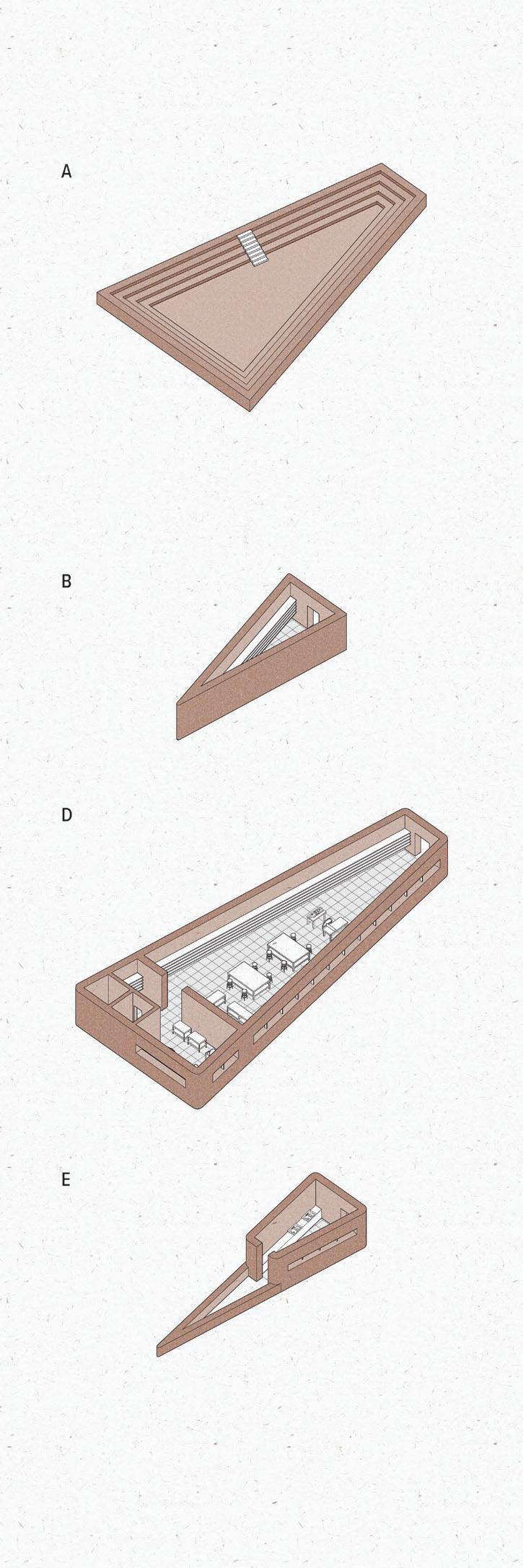 A

B

D

E