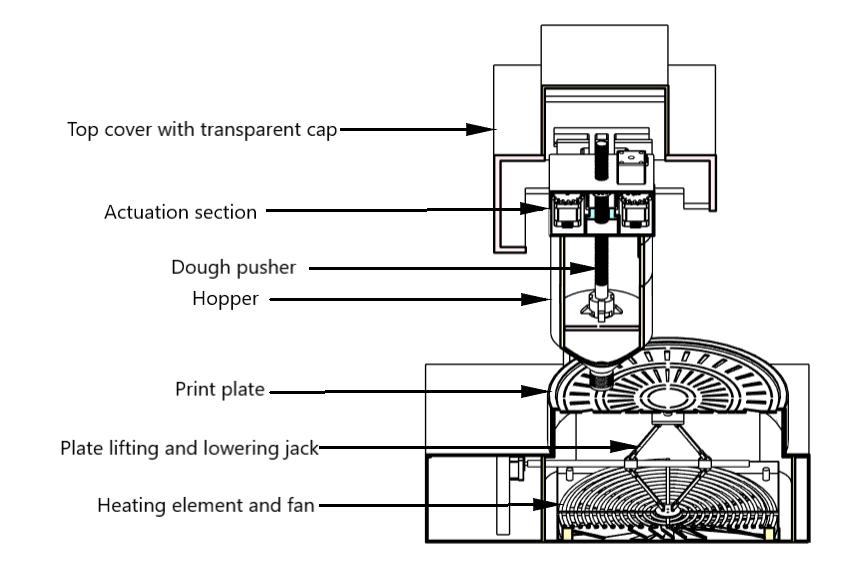 Top cover with transparent cap

Actuation section

Dough pusher

Hopper

Print plate

Plate lifting and lowering jack

Heating element and fan