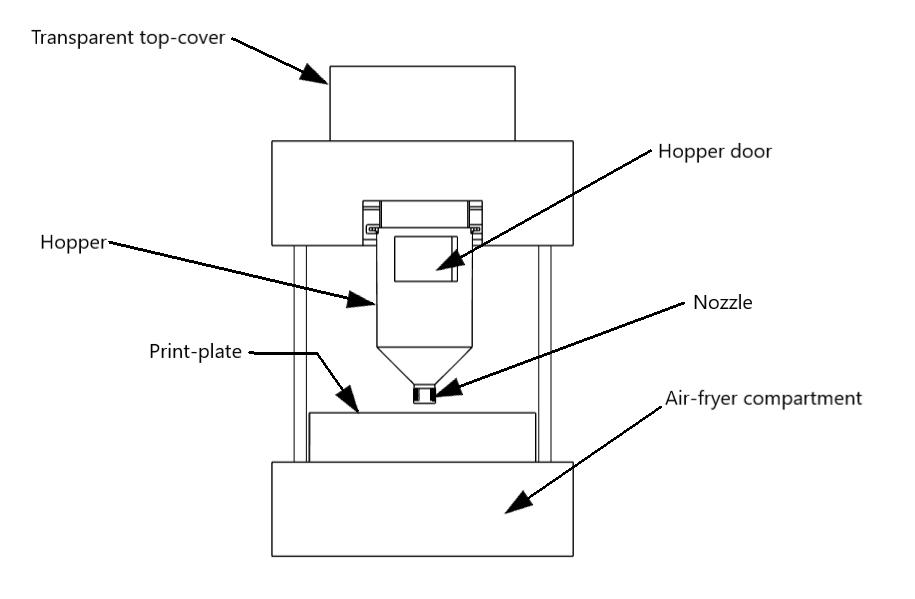 Transparent top-cover

Hopper door

Hopper

Nozzle

Print-plate

Air-fryer compartment