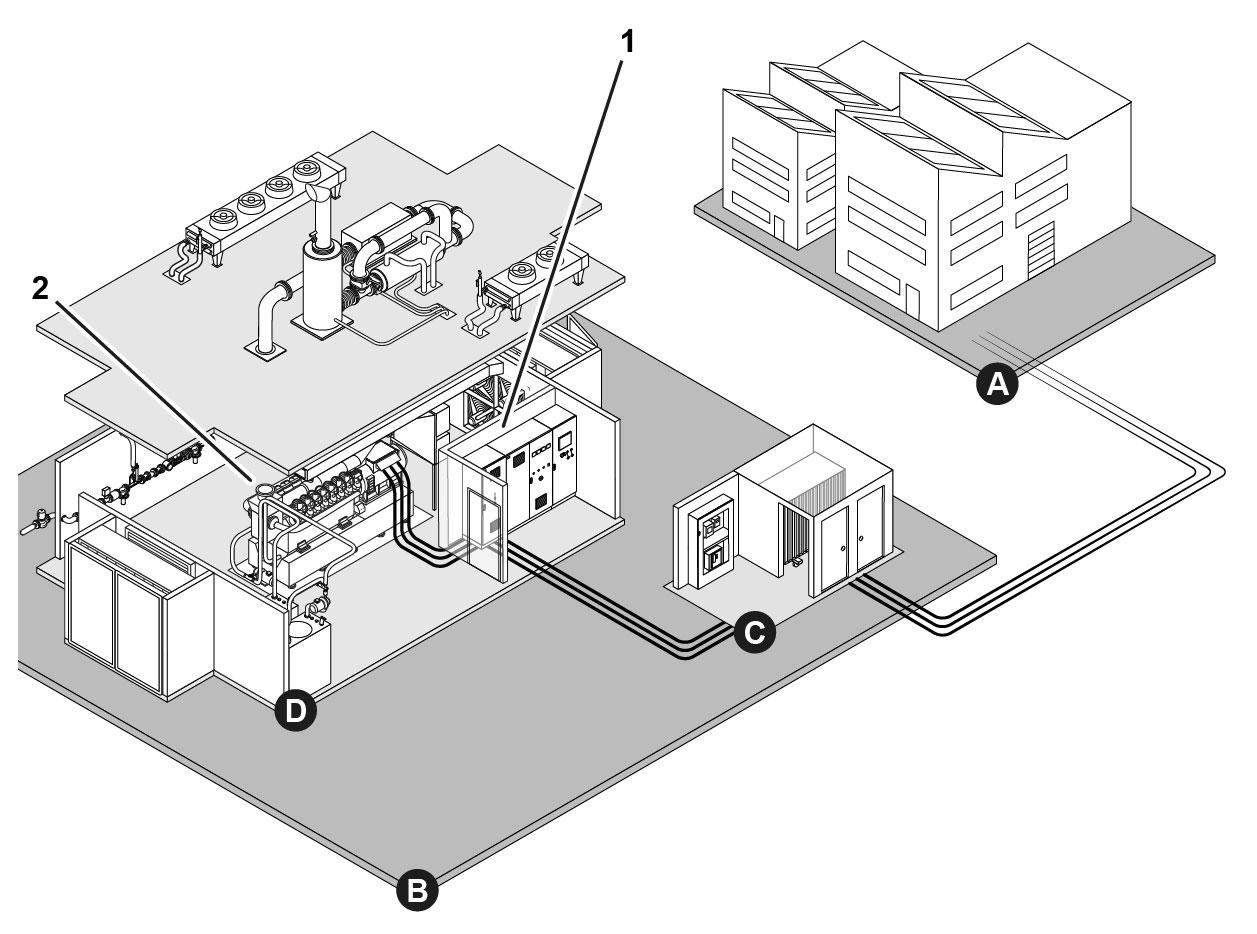 1
2
A
C
D
B