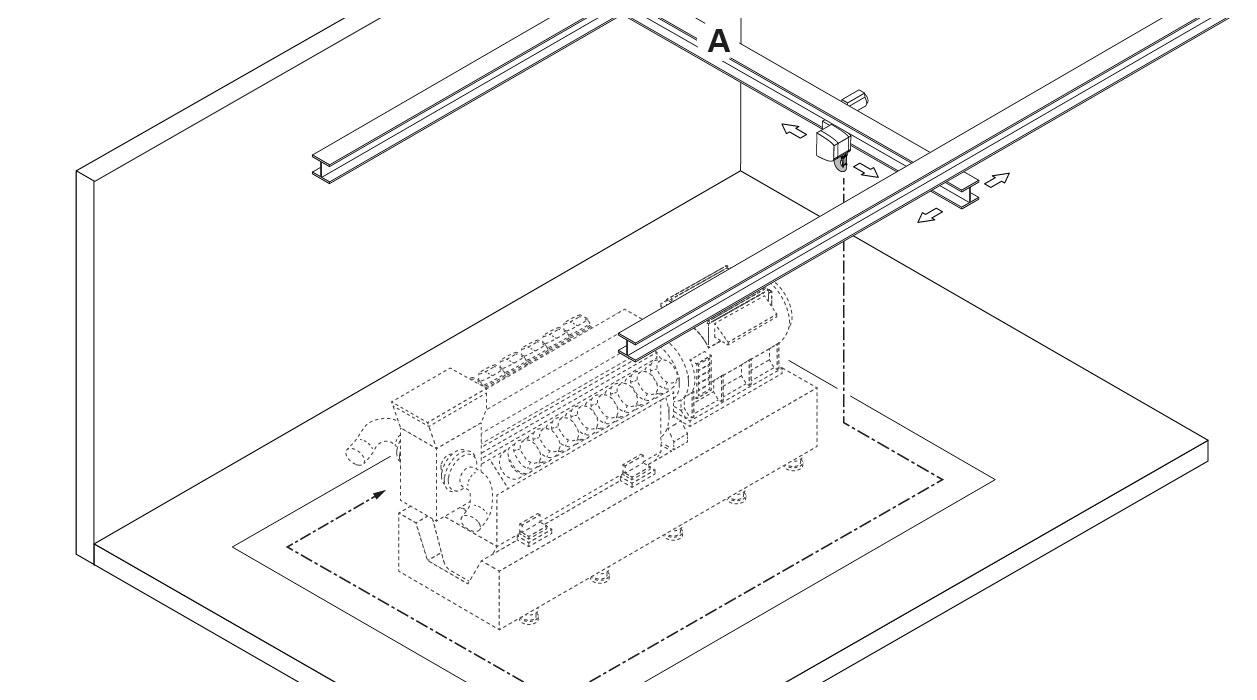 A