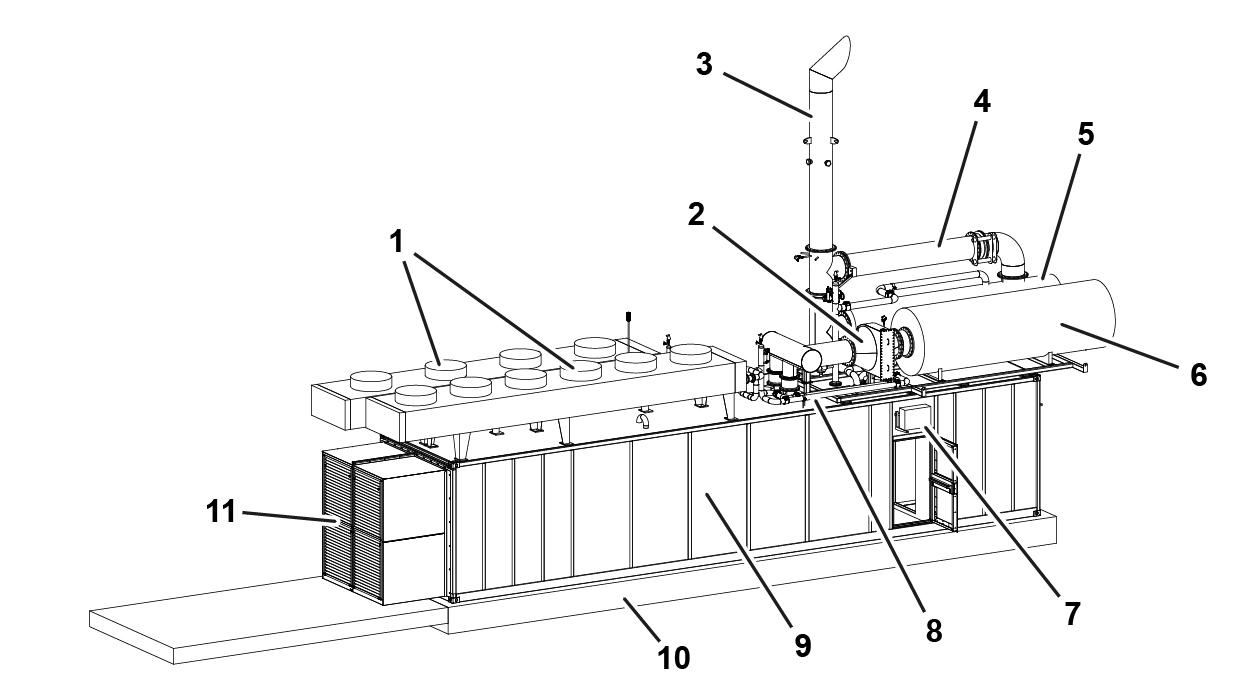 3
4
5
2
1
6
11
7
8
9
10