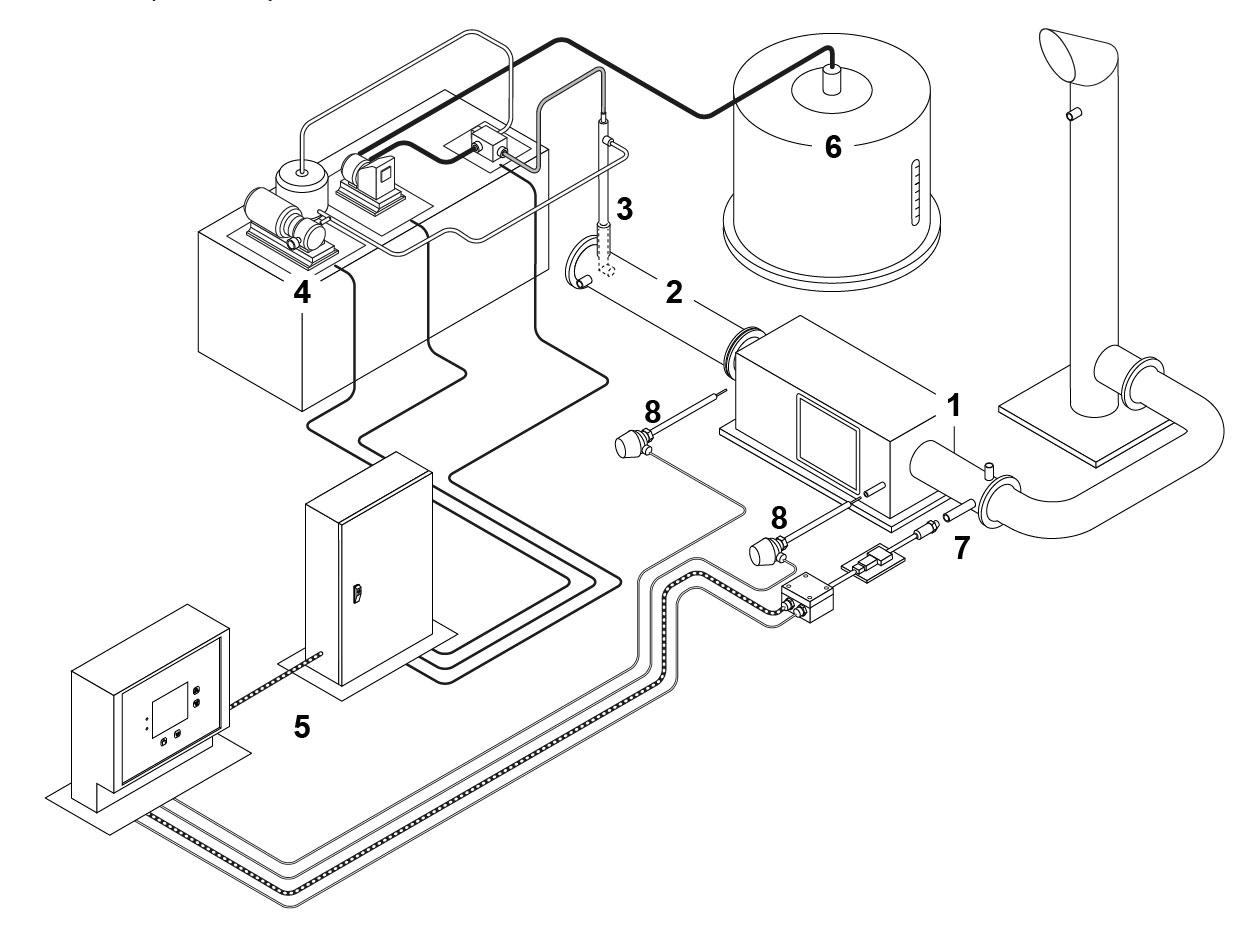 6
3
4
2
1
8
8
7
5