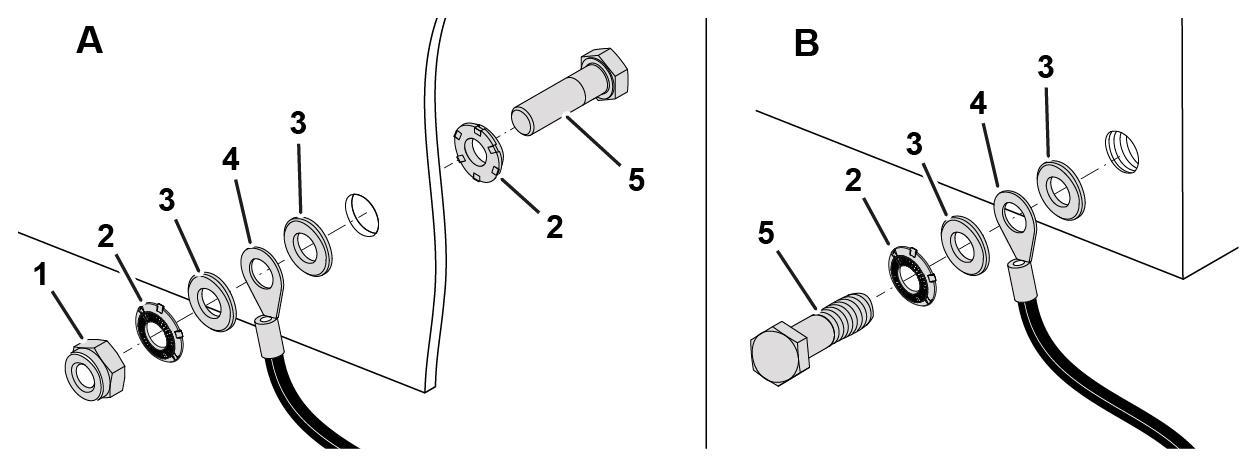 A

1
2
3
4
3
2
5

B

5
2
3
4
3