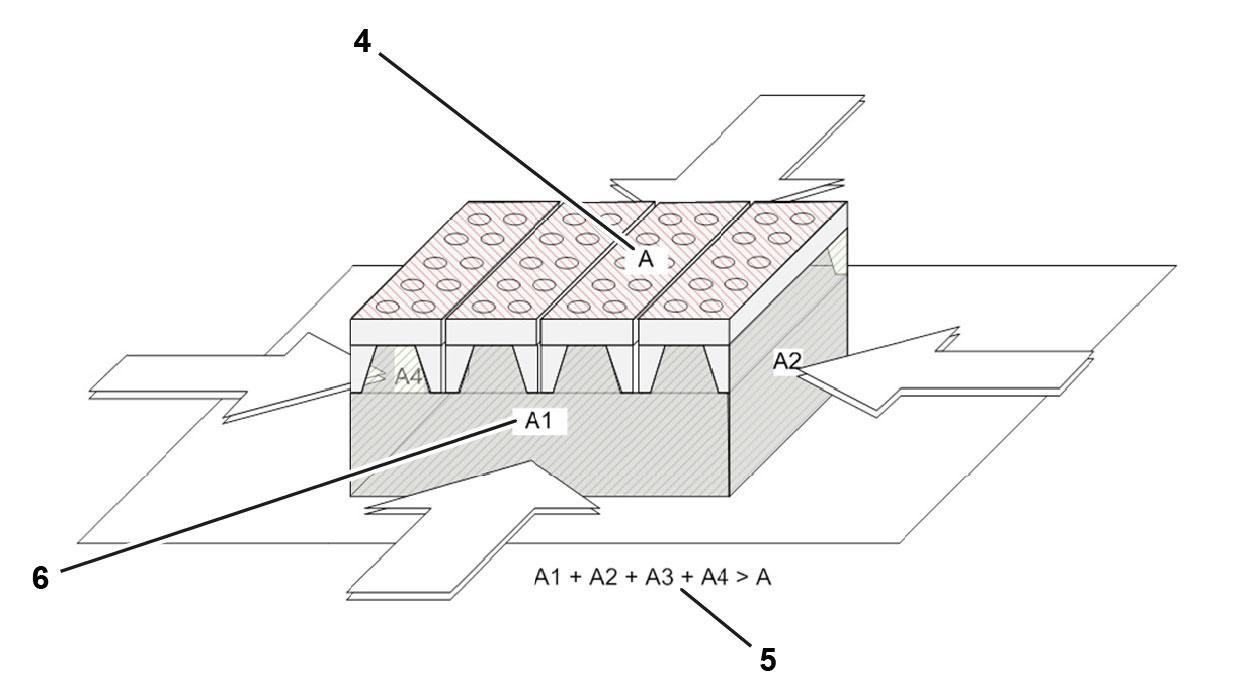 4

A

A4

A2

A1

6

A1 + A2 + A3 + A4 > A

5