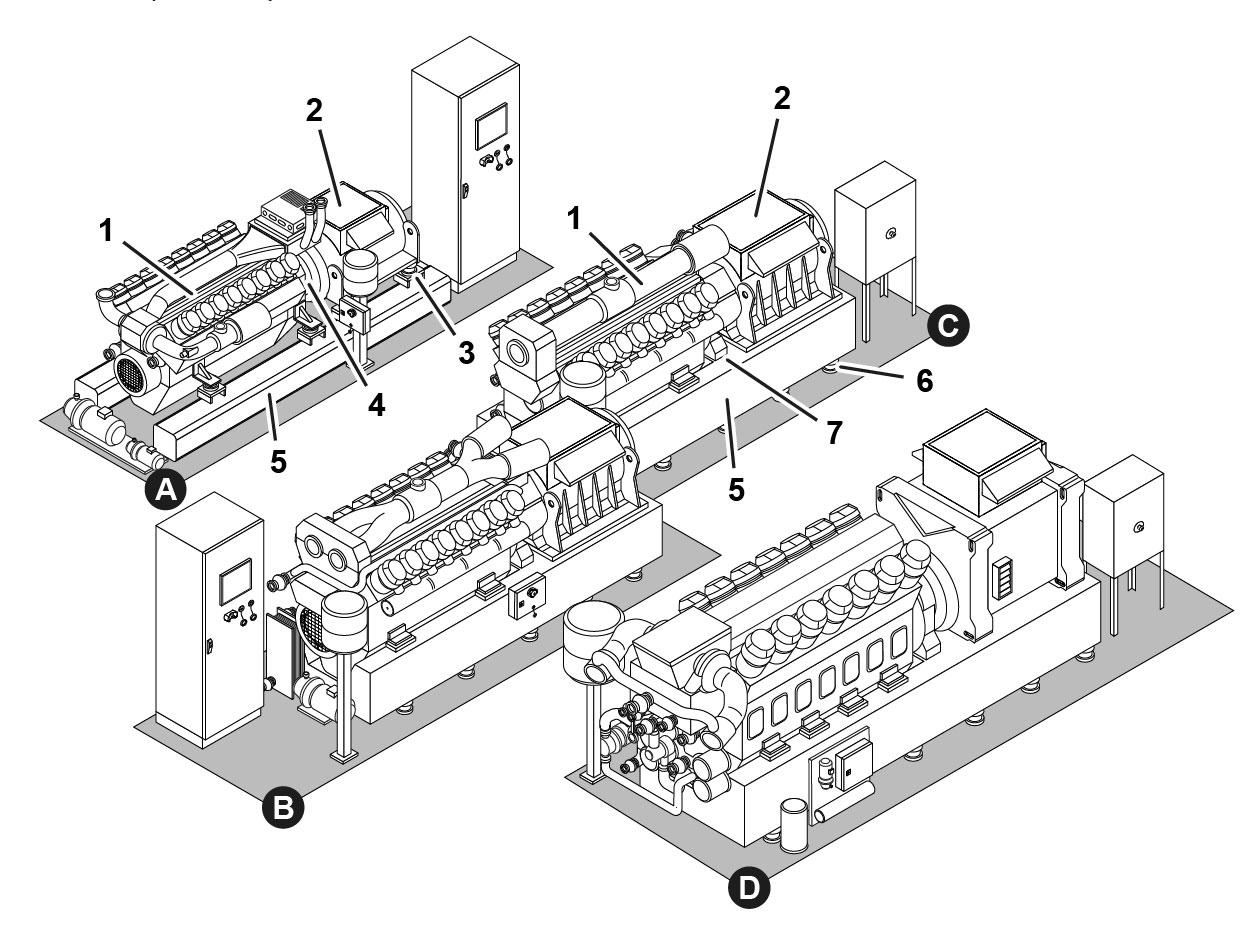 2
1
3
4
5
A
2
1
C
6
7
5
B
D