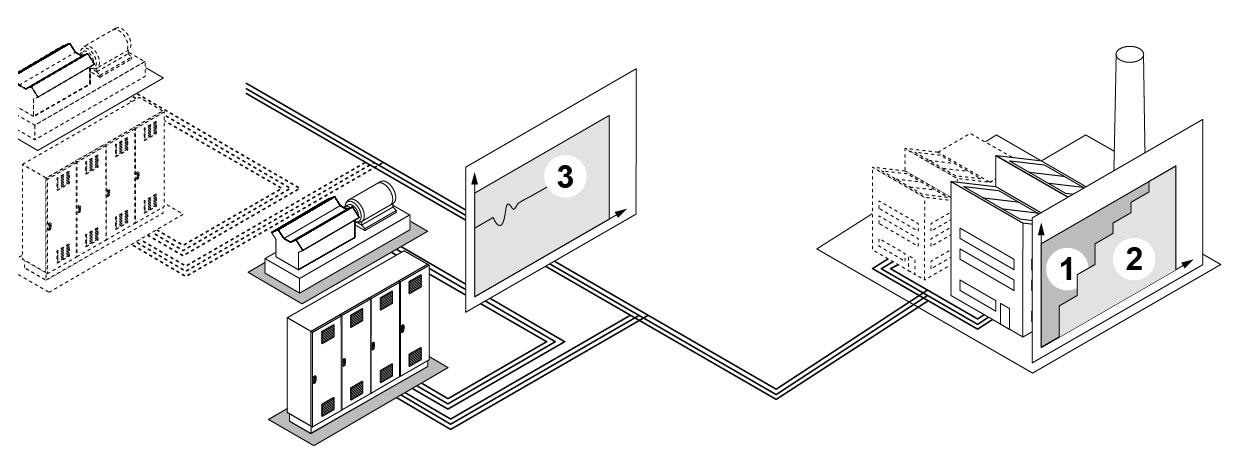 3

1
2