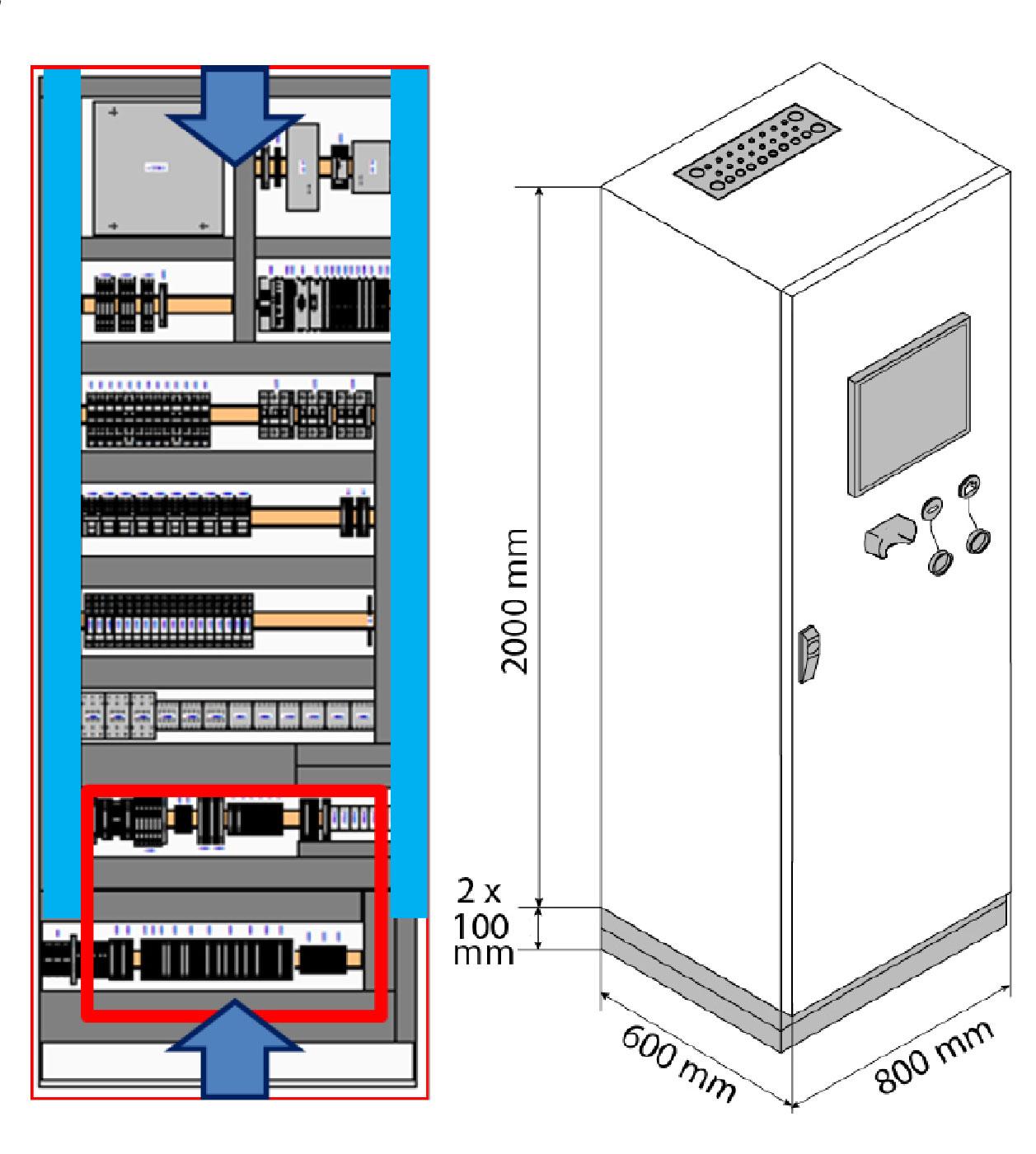 2000 mm

2 x 100 mm

600 mm

800 mm