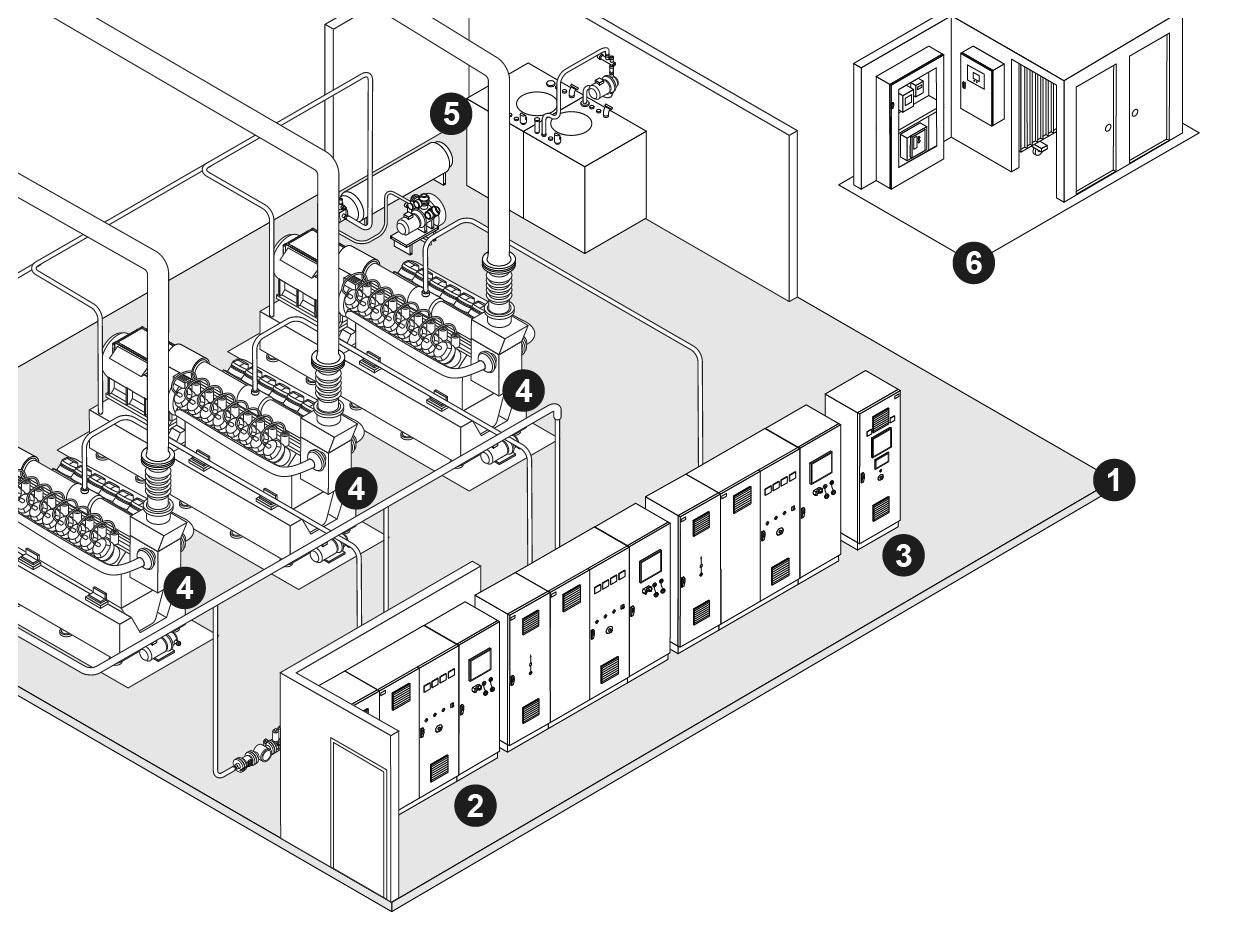 5
6
4
4
1
3
4
2