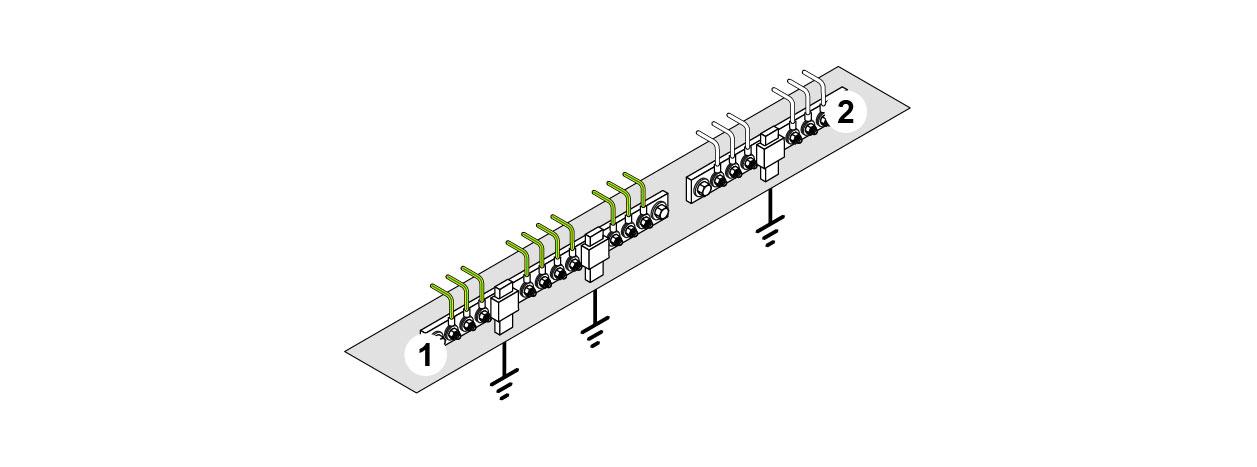 1
2