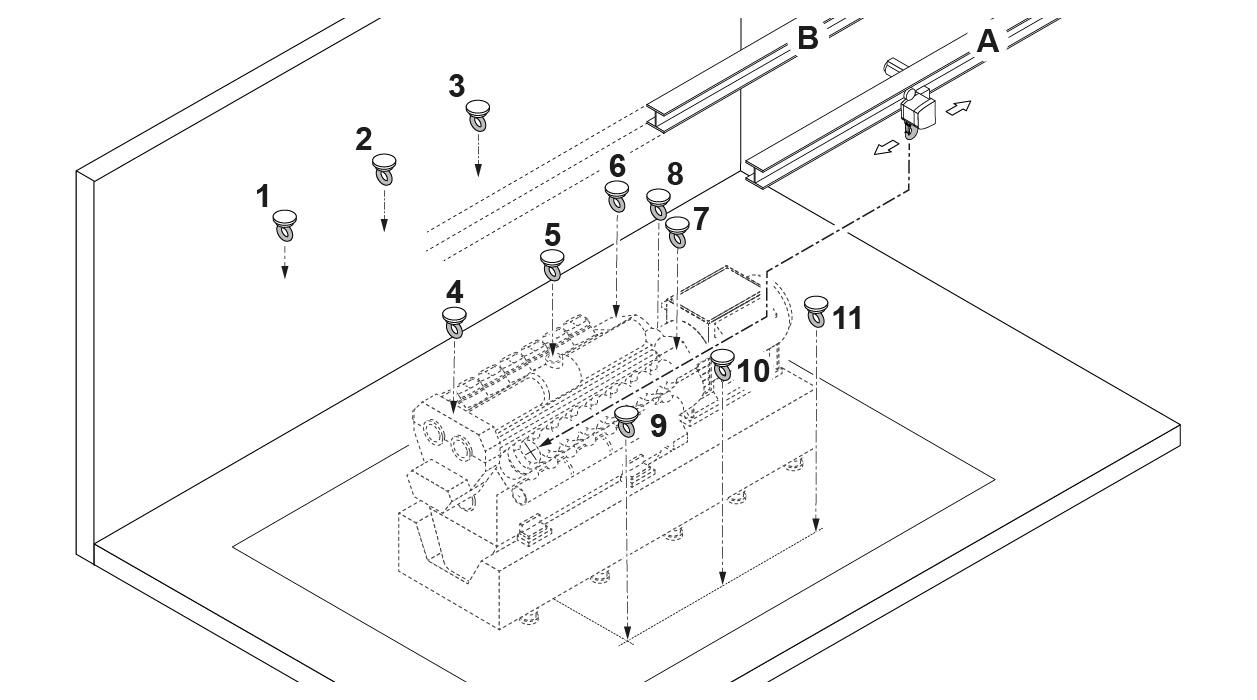 B
A
3
2
1
6
8
7
5
4
11
10
9