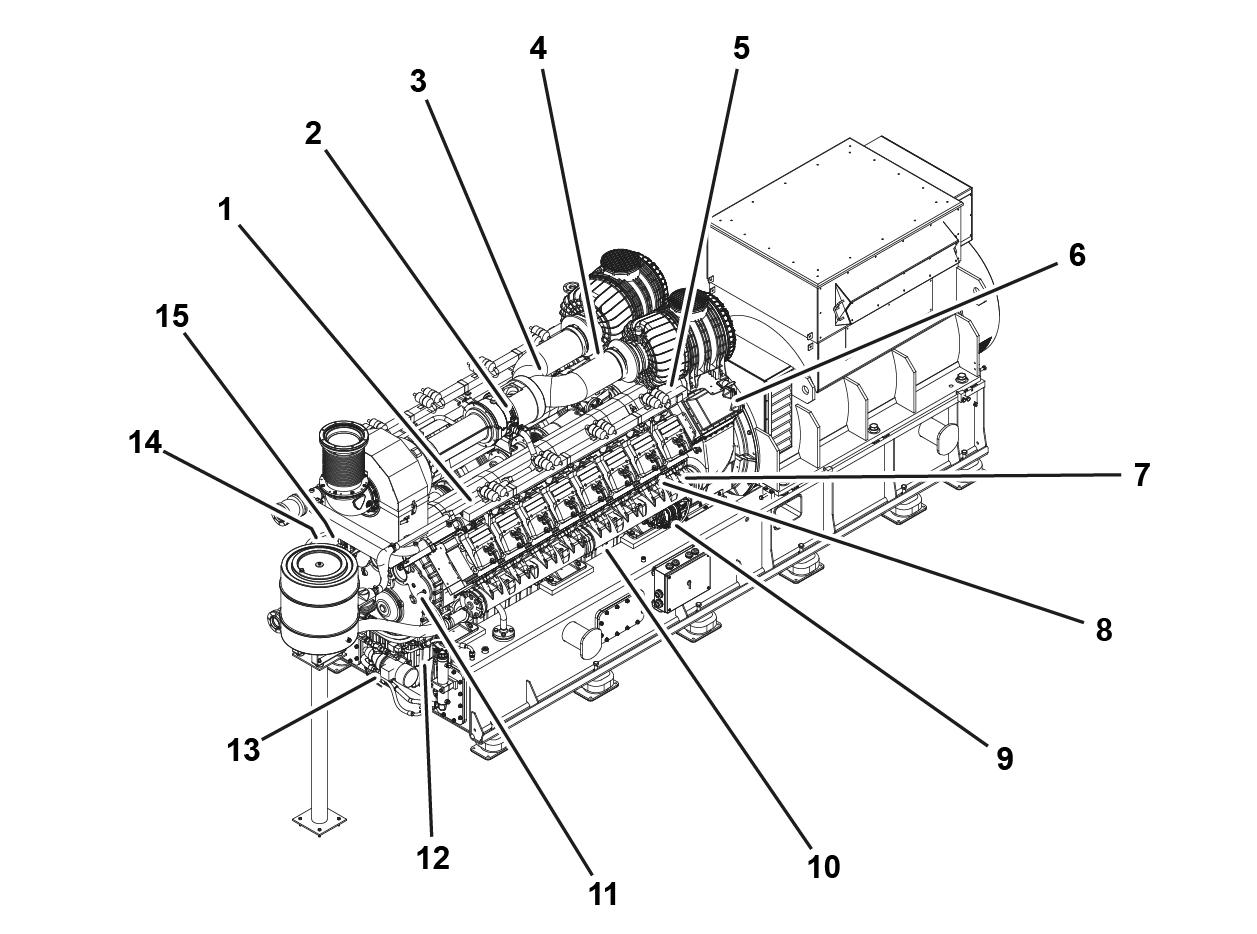 4
5
3
2
1
6
15
14
7
8
9
13
12
11
10