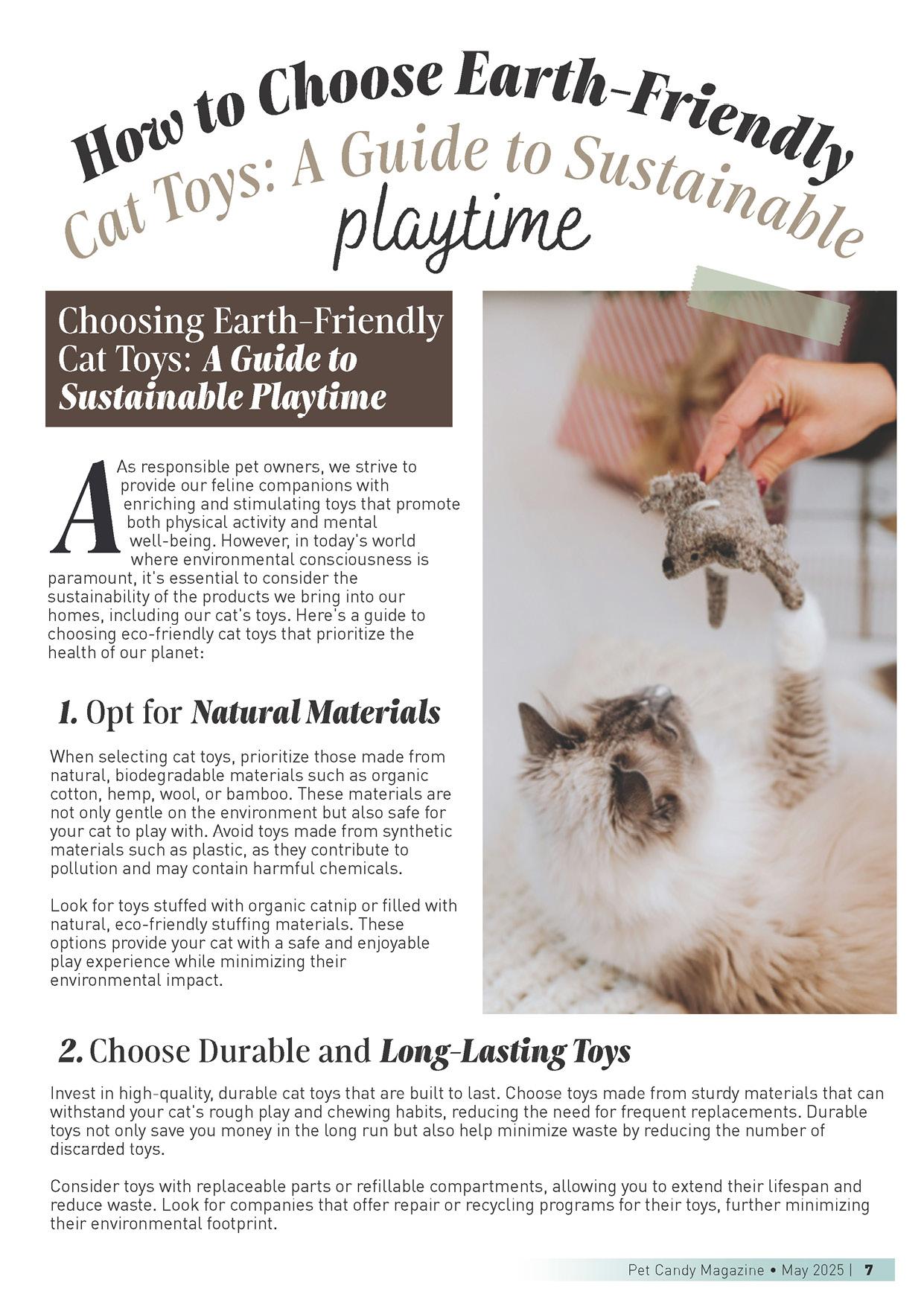 How to Choose Earth-Friendly Cat Toys: A Guide to Sustainable playtime

Choosing Earth-Friendly Cat Toys: A Guide to Sustainable Playtime

A As responsible pet owners, we strive to provide our feline companions with enriching and stimulating toys that promote both physical activity and mental well-being. However, in today's world where environmental consciousness is paramount, it's essential to consider the sustainability of the products we bring into our homes, including our cat's toys. Here's a guide to choosing eco-friendly cat toys that prioritize the health of our planet:

1. Opt for Natural Materials

When selecting cat toys, prioritize those made from natural, biodegradable materials such as organic cotton, hemp, wool, or bamboo. These materials are not only gentle on the environment but also safe for your cat to play with. Avoid toys made from synthetic materials such as plastic, as they contribute to pollution and may contain harmful chemicals.

Look for toys stuffed with organic catnip or filled with natural, eco-friendly stuffing materials. These options provide your cat with a safe and enjoyable play experience while minimizing their environmental impact.

2. Choose Durable and Long-Lasting Toys

Invest in high-quality, durable cat toys that are built to last. Choose toys made from sturdy materials that can withstand your cat's rough play and chewing habits, reducing the need for frequent replacements. Durable toys not only save you money in the long run but also help minimize waste by reducing the number of discarded toys.

Consider toys with replaceable parts or refillable compartments, allowing you to extend their lifespan and reduce waste. Look for companies that offer repair or recycling programs for their toys, further minimizing their environmental footprint.

Pet Candy Magazine • May 2025 | 7