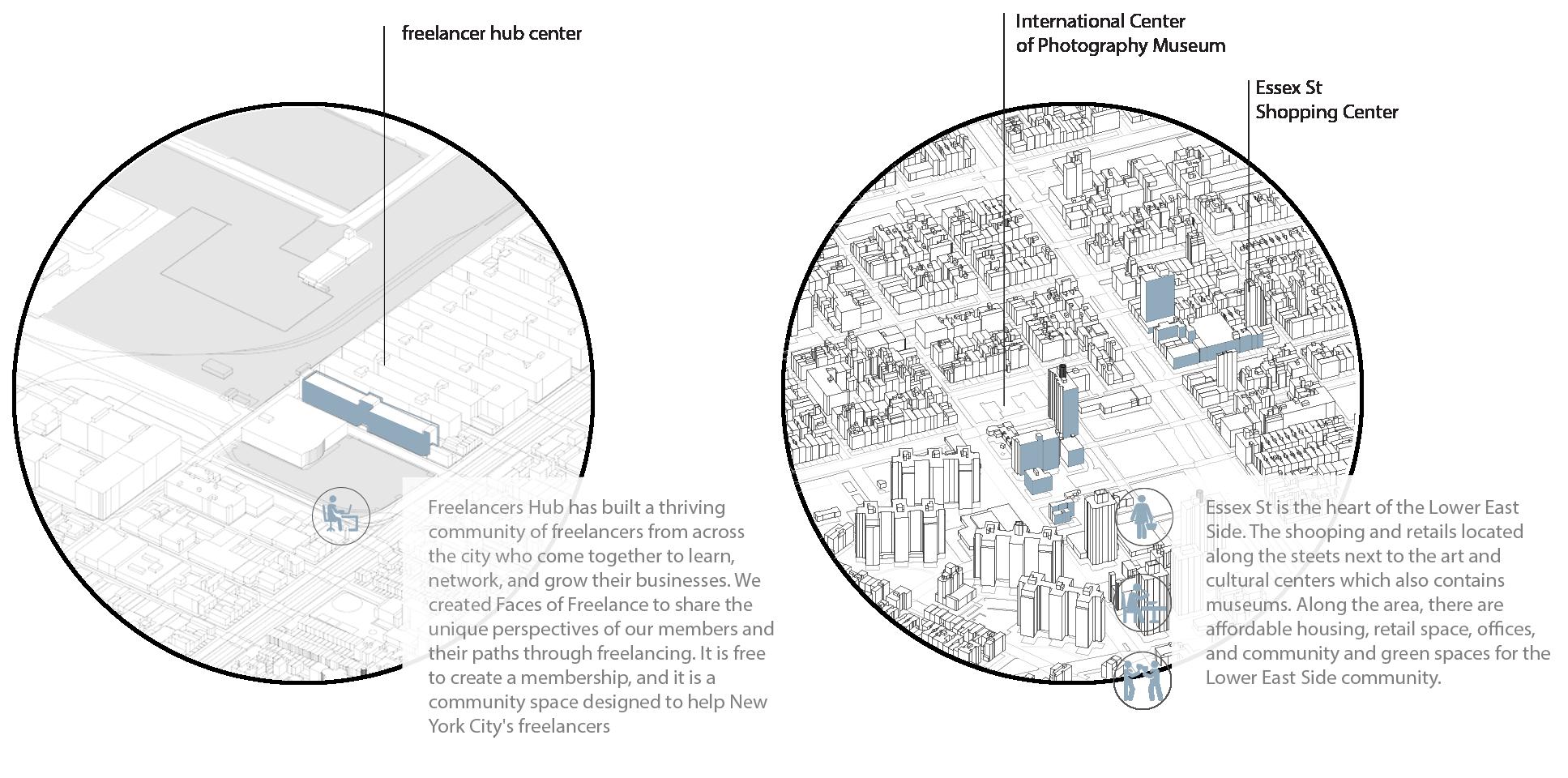 freelancer hub center

Freelancers Hub has built a thriving community of freelancers from across the city who come together to learn, network, and grow their businesses. We created Faces of Freelance to share the unique perspectives of our members and their paths through freelancing. It is free to create a membership, and it is a community space designed to help New York City's freelancers

International Center of Photography Museum

Essex St Shopping Center

Essex St is the heart of the Lower East Side. The shooping and retails located along the steets next to the art and cultural centers which also contains museums. Along the area, there are affordable housing, retail space, offices, and community and green spaces for the Lower East Side community.