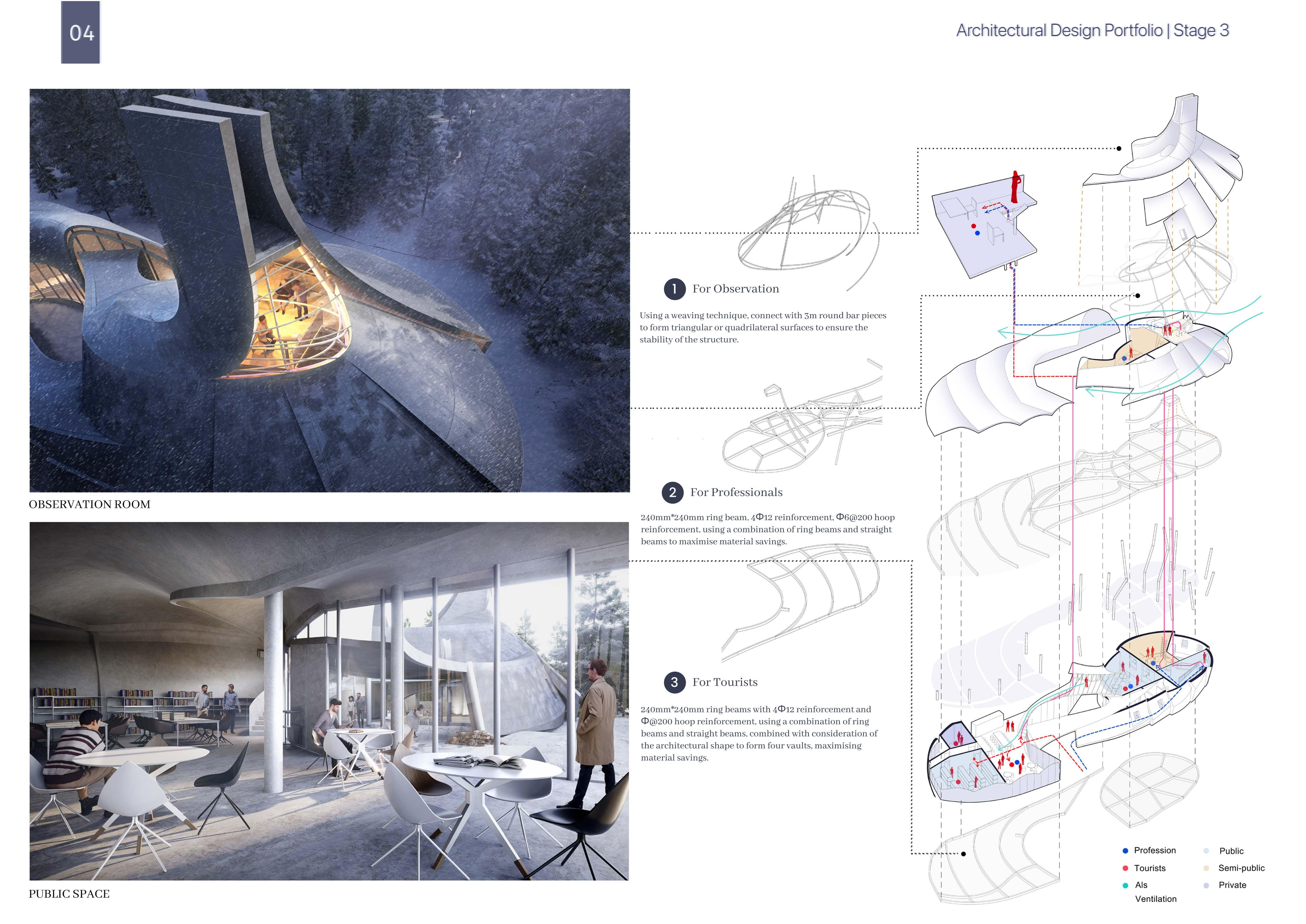 04

Architectural Design Portfolio | Stage 3

OBSERVATION ROOM

PUBLIC SPACE

1 For Observation

Using a weaving technique, connect with 3m round bar pieces to form triangular or quadrilateral surfaces to ensure the stability of the structure.

2 For Professionals

240mm*240mm ring beam, 4Φ12 reinforcement, Φ6@200 hoop reinforcement, using a combination of ring beams and straight beams to maximise material savings.

3 For Tourists

240mm*240mm ring beams with 4Φ12 reinforcement and Φ@200 hoop reinforcement, using a combination of ring beams and straight beams, combined with consideration of the architectural shape to form four vaults, maximising material savings.

Profession
Tourists
Als
Ventilation
Public
Semi-public
Private