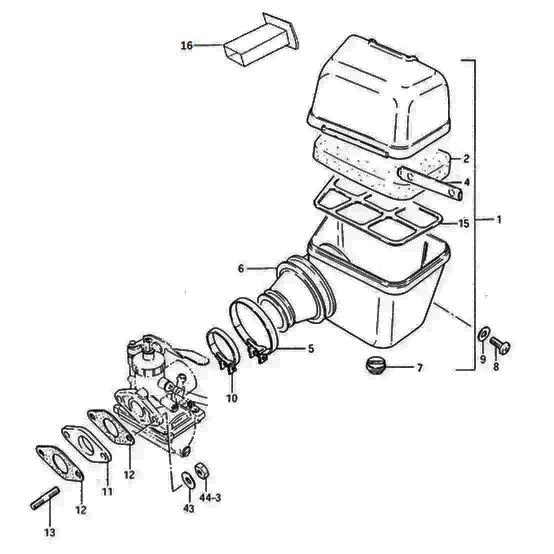 16
2
4
15
1
6
5
9
8
7
10
12
11
12
43
44-3
13