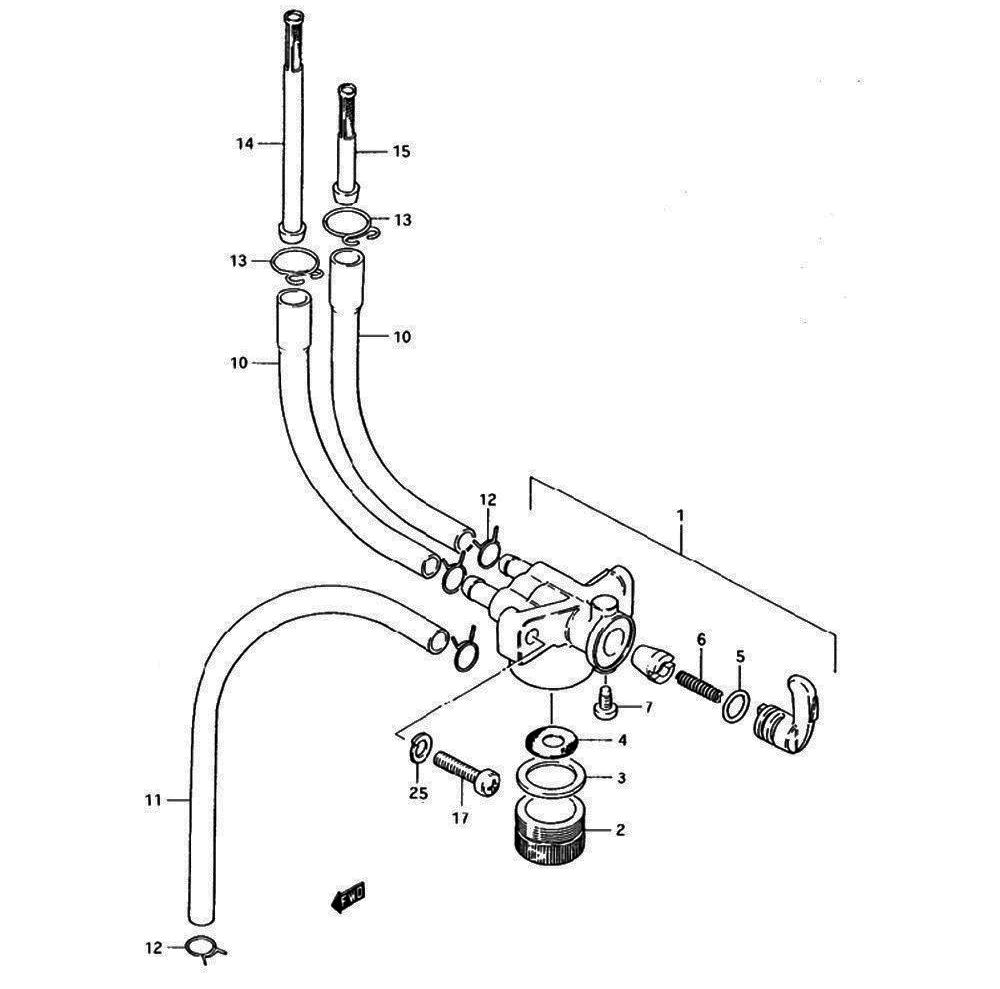 14
15
13
13
10
10
12
1
6
5
7
4
3
2
25
17
11
FWD
12