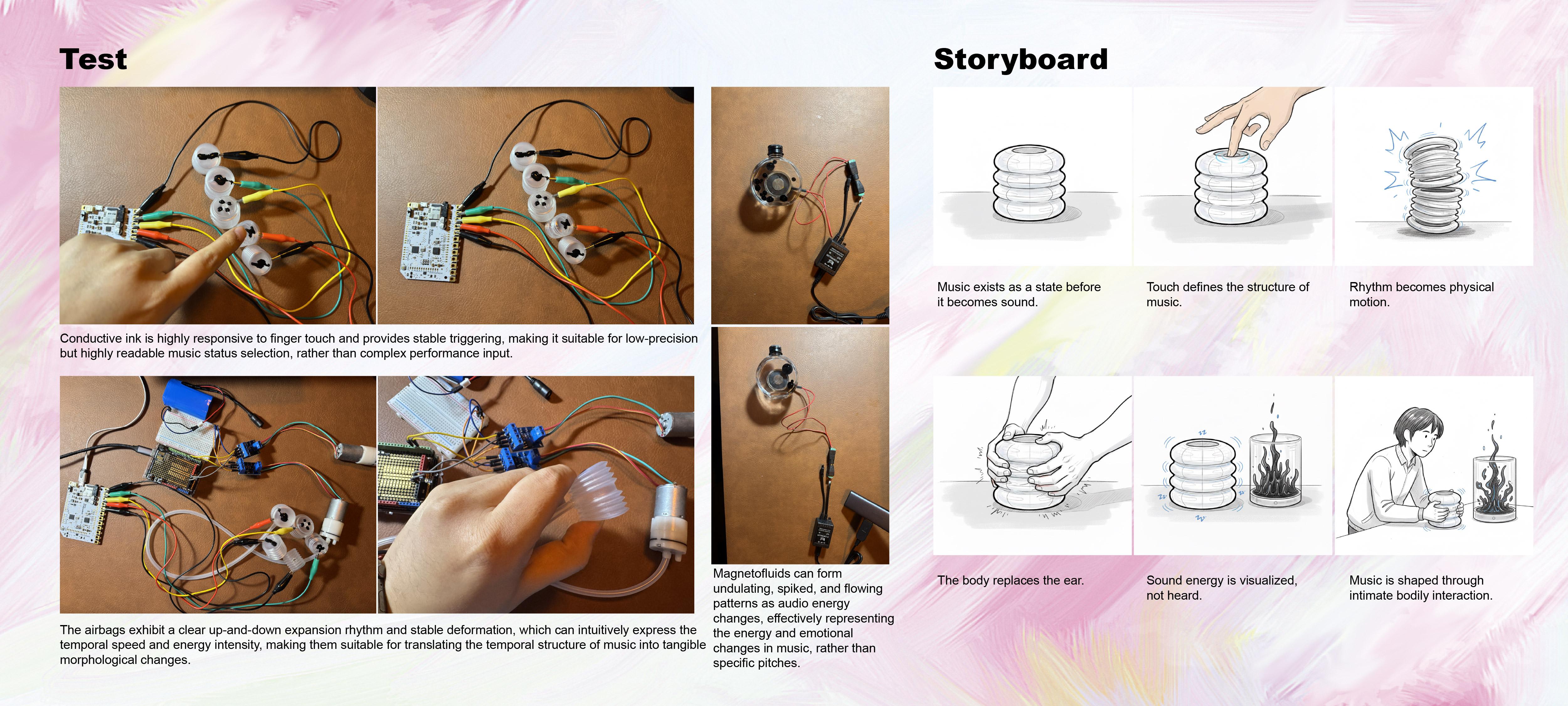 Test

Conductive ink is highly responsive to finger touch and provides stable triggering, making it suitable for low-precision but highly readable music status selection, rather than complex performance input.

The airbags exhibit a clear up-and-down expansion rhythm and stable deformation, which can intuitively express the temporal speed and energy intensity, making them suitable for translating the temporal structure of music into tangible morphological changes.

Magnetofluids can form undulating, spiked, and flowing patterns as audio energy changes, effectively representing the energy and emotional changes in music, rather than specific pitches.

Storyboard

Music exists as a state before it becomes sound.

Touch defines the structure of music.

Rhythm becomes physical motion.

The body replaces the ear.

Sound energy is visualized, not heard.

Music is shaped through intimate bodily interaction.