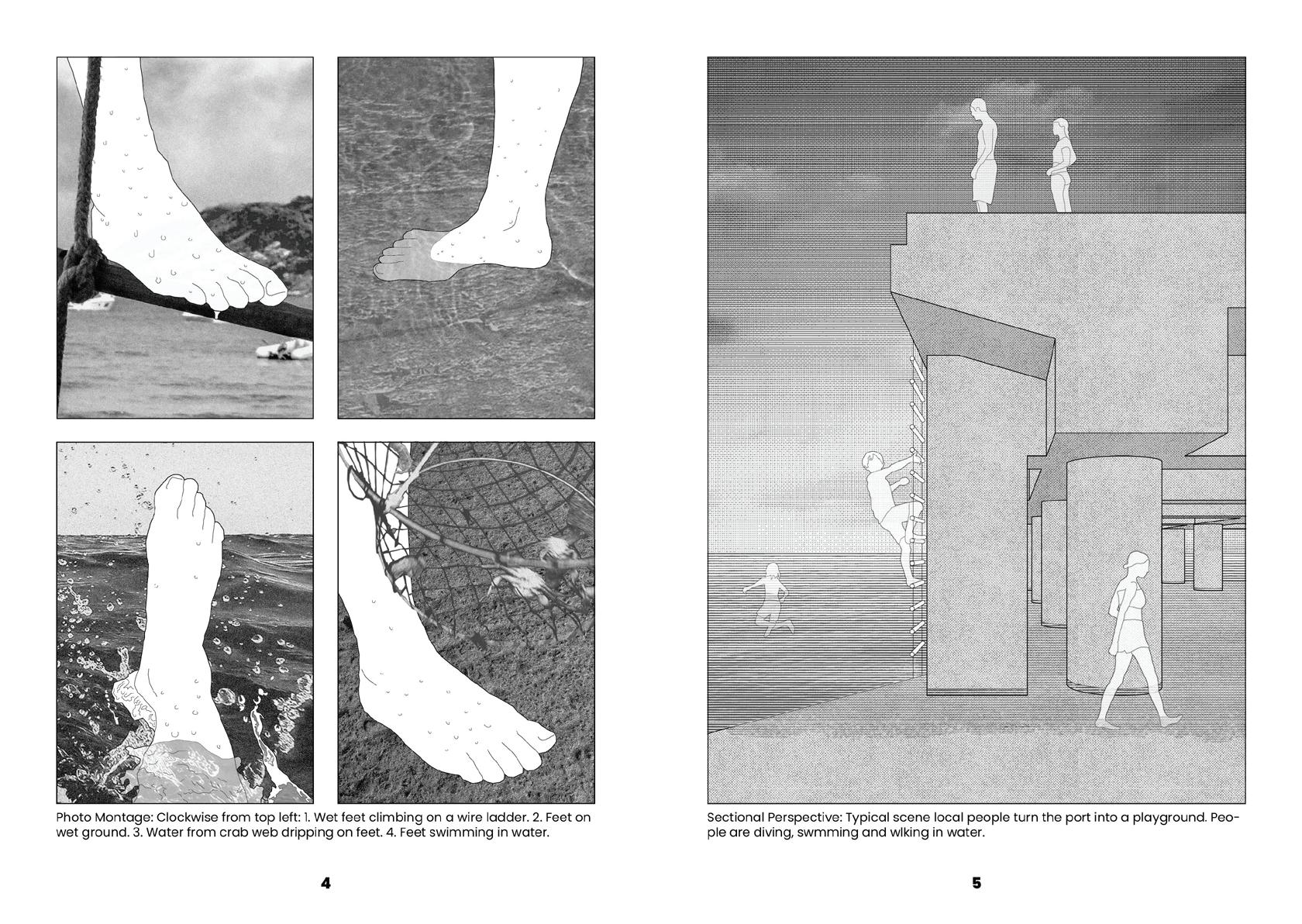 Photo Montage: Clockwise from top left: 1. Wet feet climbing on a wire ladder. 2. Feet on wet ground. 3. Water from crab web dripping on feet. 4. Feet swimming in water.

4

Sectional Perspective: Typical scene local people turn the port into a playground. People are diving, swmming and wlking in water.

5