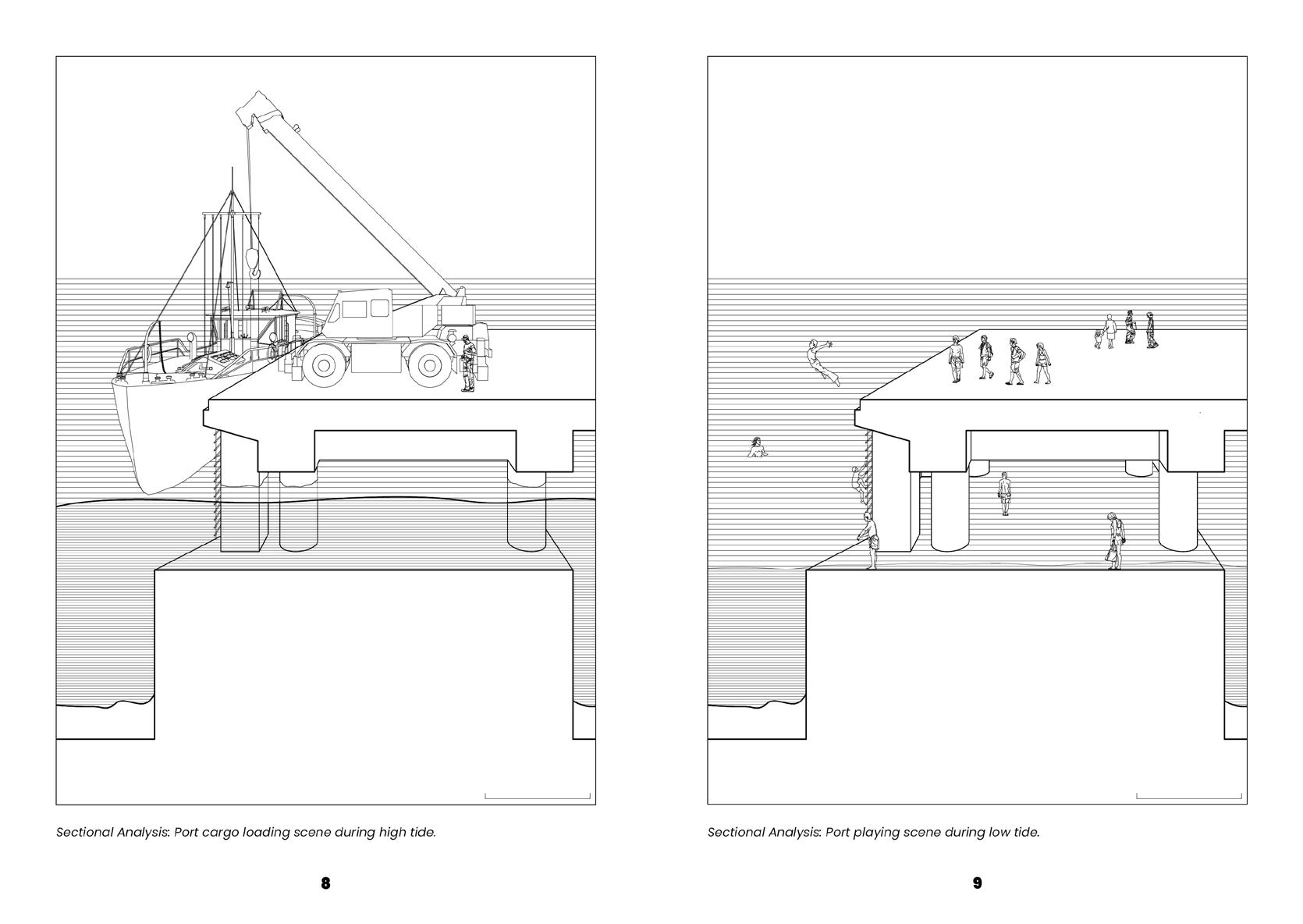 Sectional Analysis: Port cargo loading scene during high tide.

8

Sectional Analysis: Port playing scene during low tide.

9