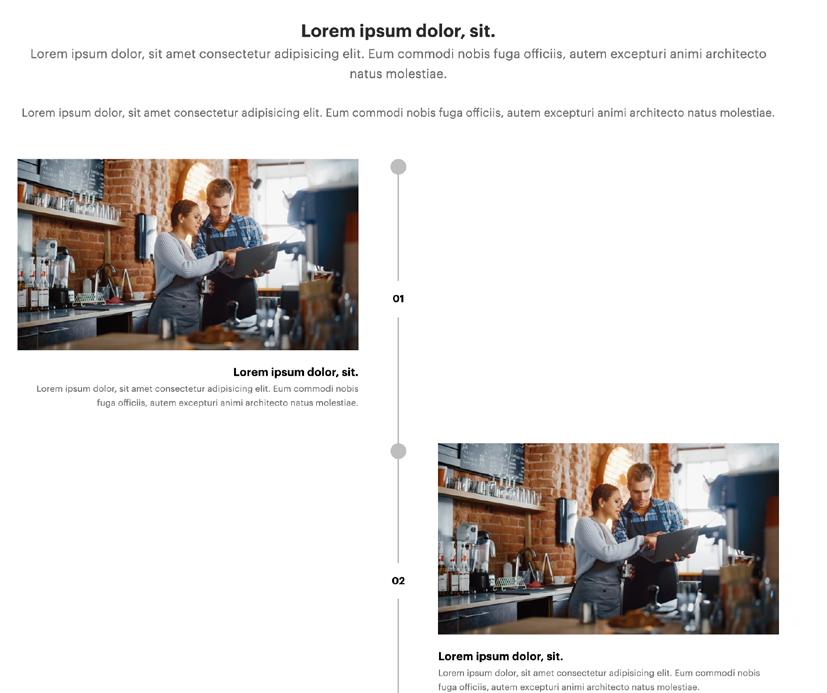 Lorem ipsum dolor, sit.

Lorem ipsum dolor, sit amet consectetur adipisicing elit. Eum commodi nobis fuga officiis, autem excepturi animi architecto natus molestiae.

Lorem ipsum dolor, sit amet consectetur adipisicing elit. Eum commodi nobis fuga officiis, autem excepturi animi architecto natus molestiae.

01

Lorem ipsum dolor, sit.

Lorem ipsum dolor, sit amet consectetur adipisicing elit. Eum commodi nobis fuga officiis, autem excepturi animi architecto natus molestiae.

02

Lorem ipsum dolor, sit.

Lorem ipsum dolor, sit amet consectetur adipisicing elit. Eum commodi nobis fuga officiis, autem excepturi animi architecto natus molestiae.