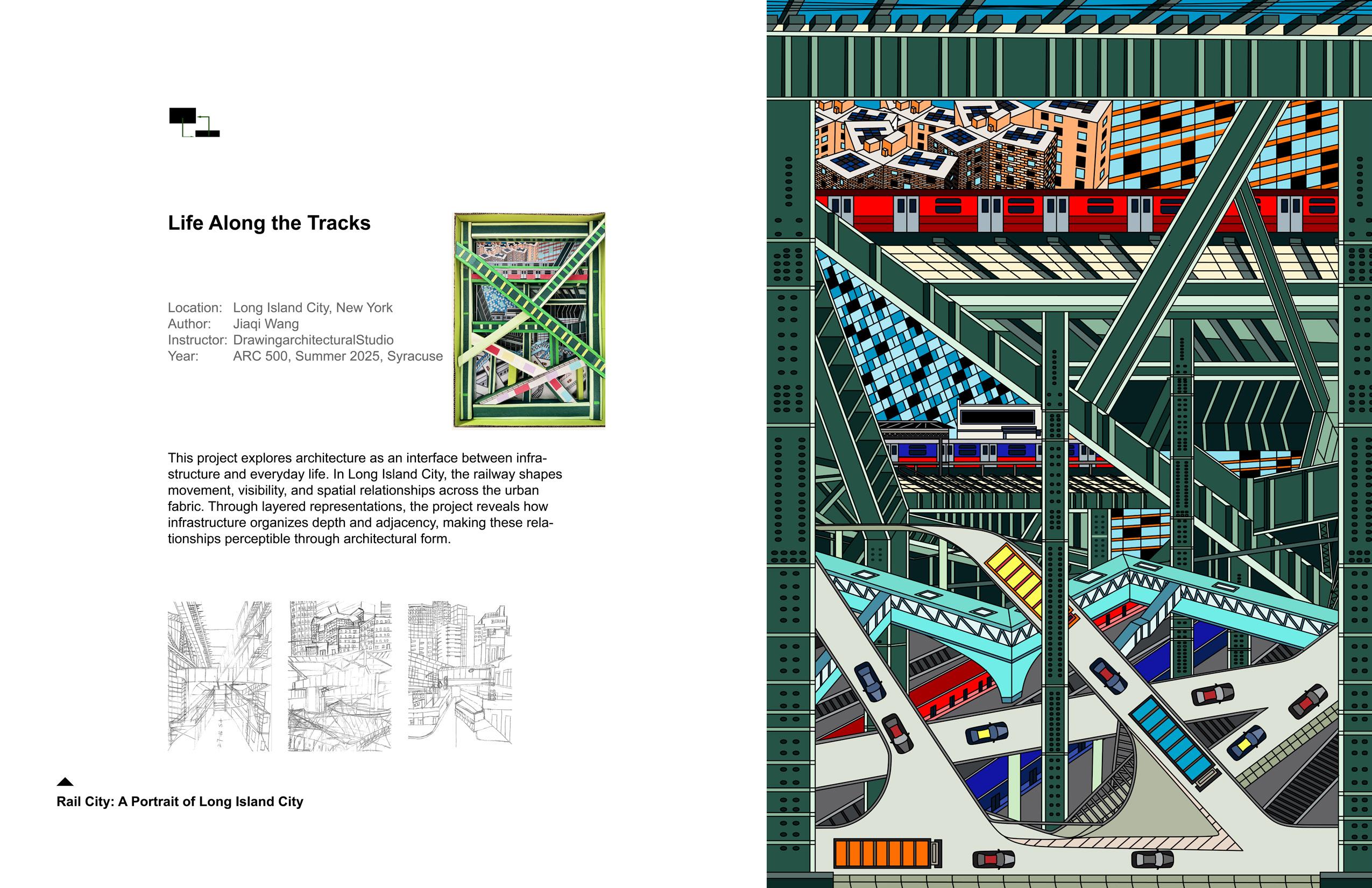 Life Along the Tracks

Location: Long Island City, New York
Author: Jiaqi Wang
Instructor: DrawingarchitecturalStudio
Year: ARC 500, Summer 2025, Syracuse

This project explores architecture as an interface between infrastructure and everyday life. In Long Island City, the railway shapes movement, visibility, and spatial relationships across the urban fabric. Through layered representations, the project reveals how infrastructure organizes depth and adjacency, making these relationships perceptible through architectural form.

Rail City: A Portrait of Long Island City