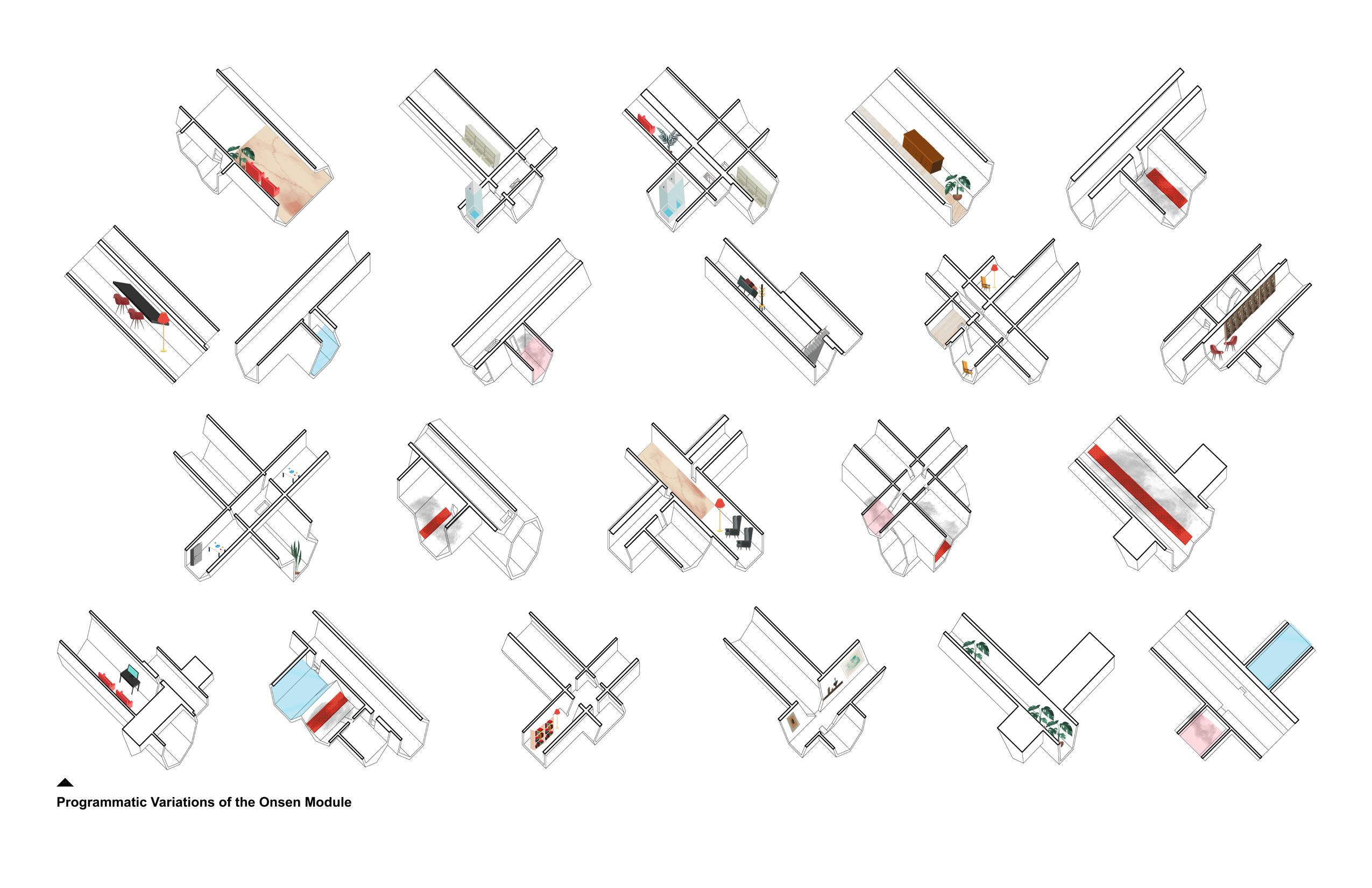 Programmatic Variations of the Onsen Module