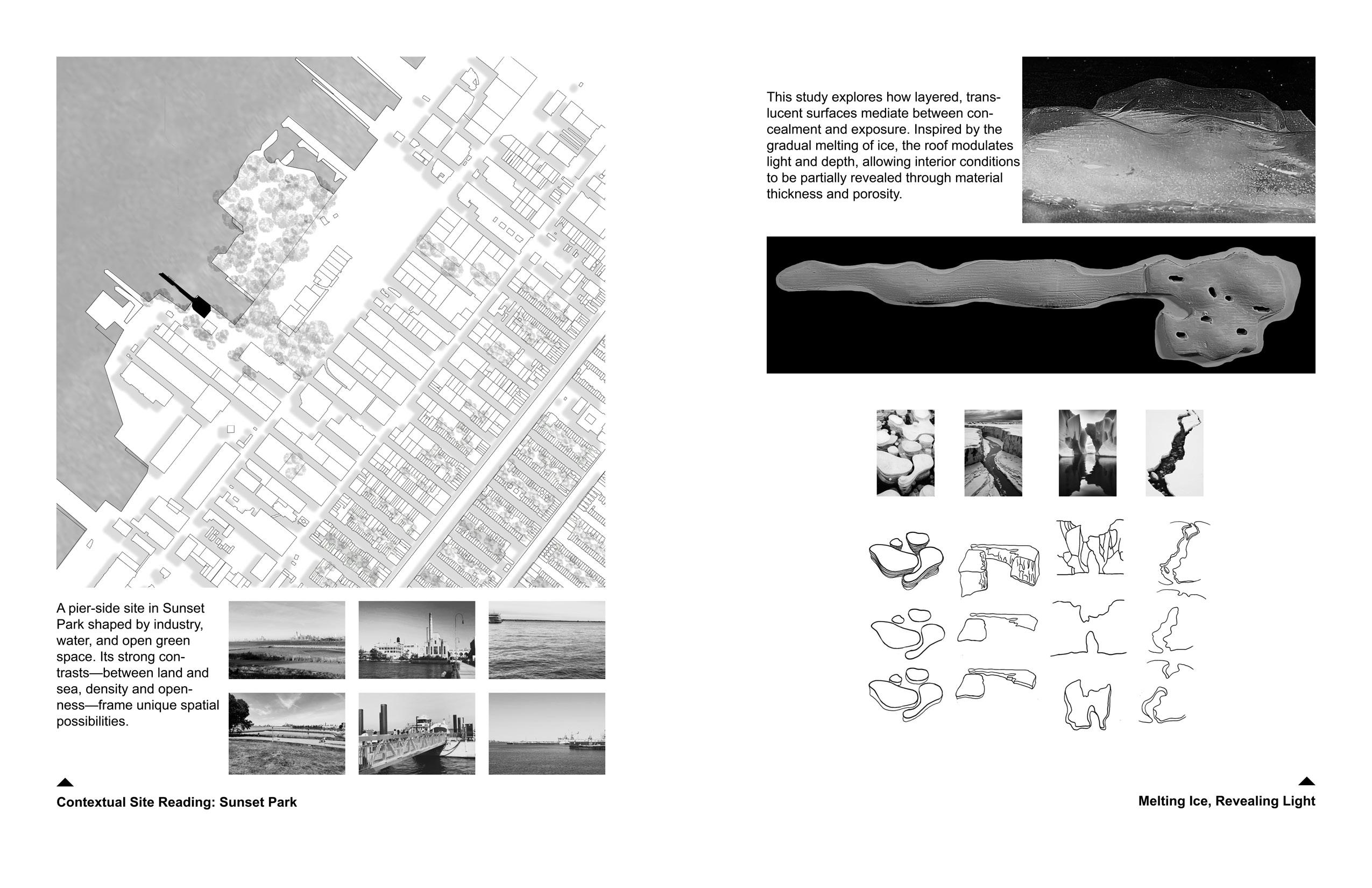 A pier-side site in Sunset Park shaped by industry, water, and open green space. Its strong contrasts—between land and sea, density and openness—frame unique spatial possibilities.

Contextual Site Reading: Sunset Park

This study explores how layered, translucent surfaces mediate between concealment and exposure. Inspired by the gradual melting of ice, the roof modulates light and depth, allowing interior conditions to be partially revealed through material thickness and porosity.

Melting Ice, Revealing Light