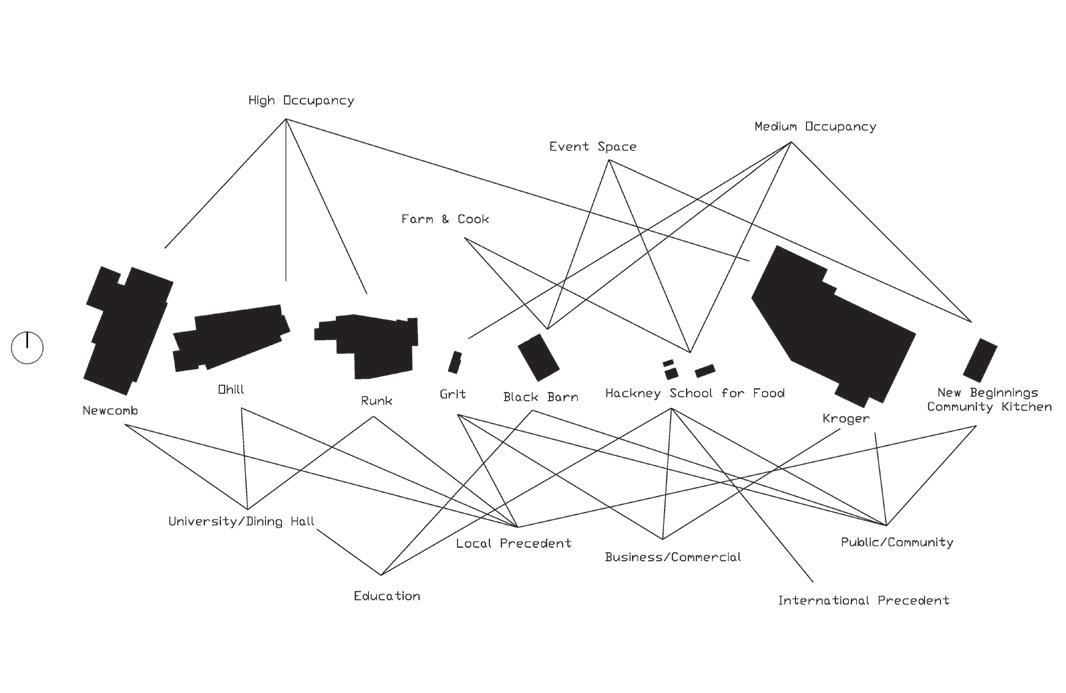 High Occupancy

Event Space

Medium Occupancy

Farm & Cook

Newcomb

Ohill

Runk

Grit

Black Barn

Hackney School for Food

Kroger

New Beginnings Community Kitchen

University/Dining Hall

Local Precedent

Business/Commercial

Public/Community

Education

International Precedent