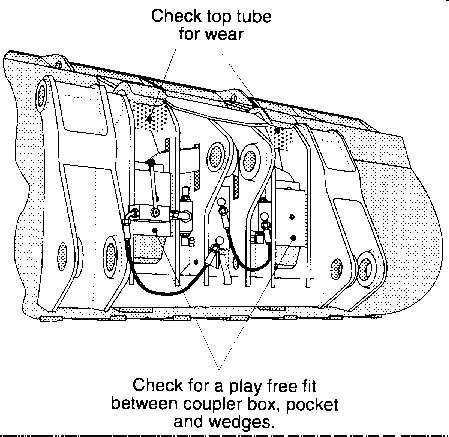 Check top tube for wear

Check for a play free fit between coupler box, pocket and wedges.