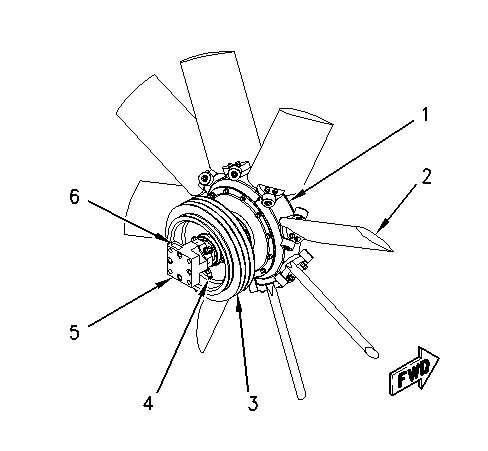 1
2
6
5
4
3
FWD