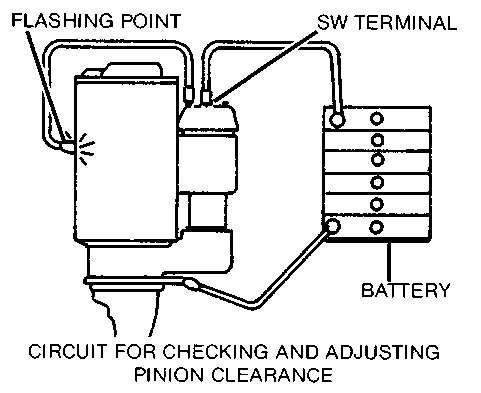 FLASHING POINT
SW TERMINAL
BATTERY
CIRCUIT FOR CHECKING AND ADJUSTING PINION CLEARANCE