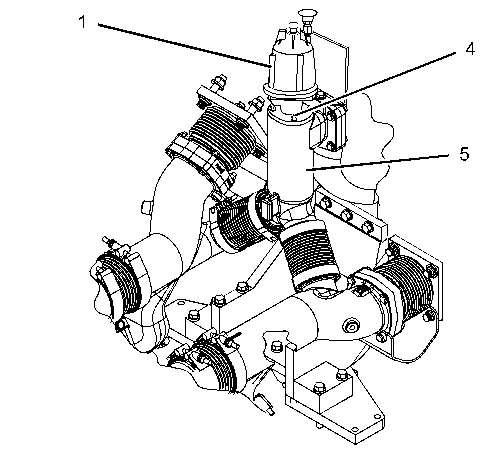 1
4
5