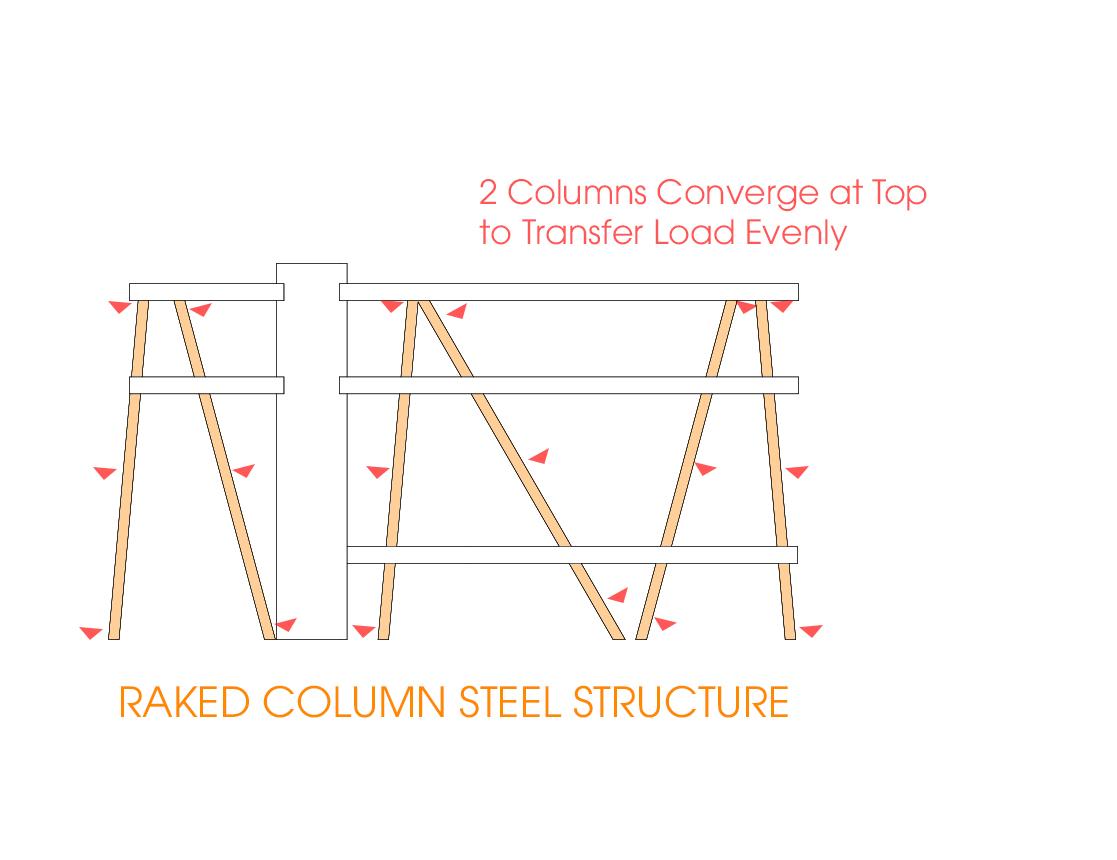 2 Columns Converge at Top to Transfer Load Evenly

RAKED COLUMN STEEL STRUCTURE