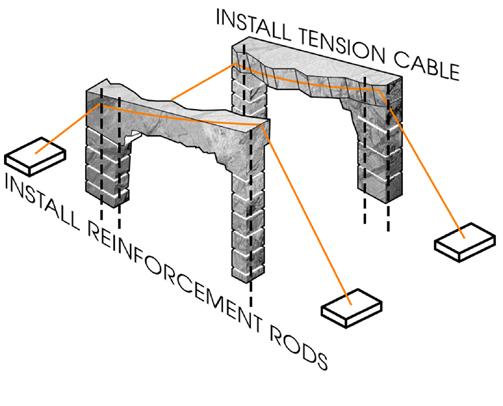 INSTALL TENSION CABLE

INSTALL REINFORCEMENT RODS