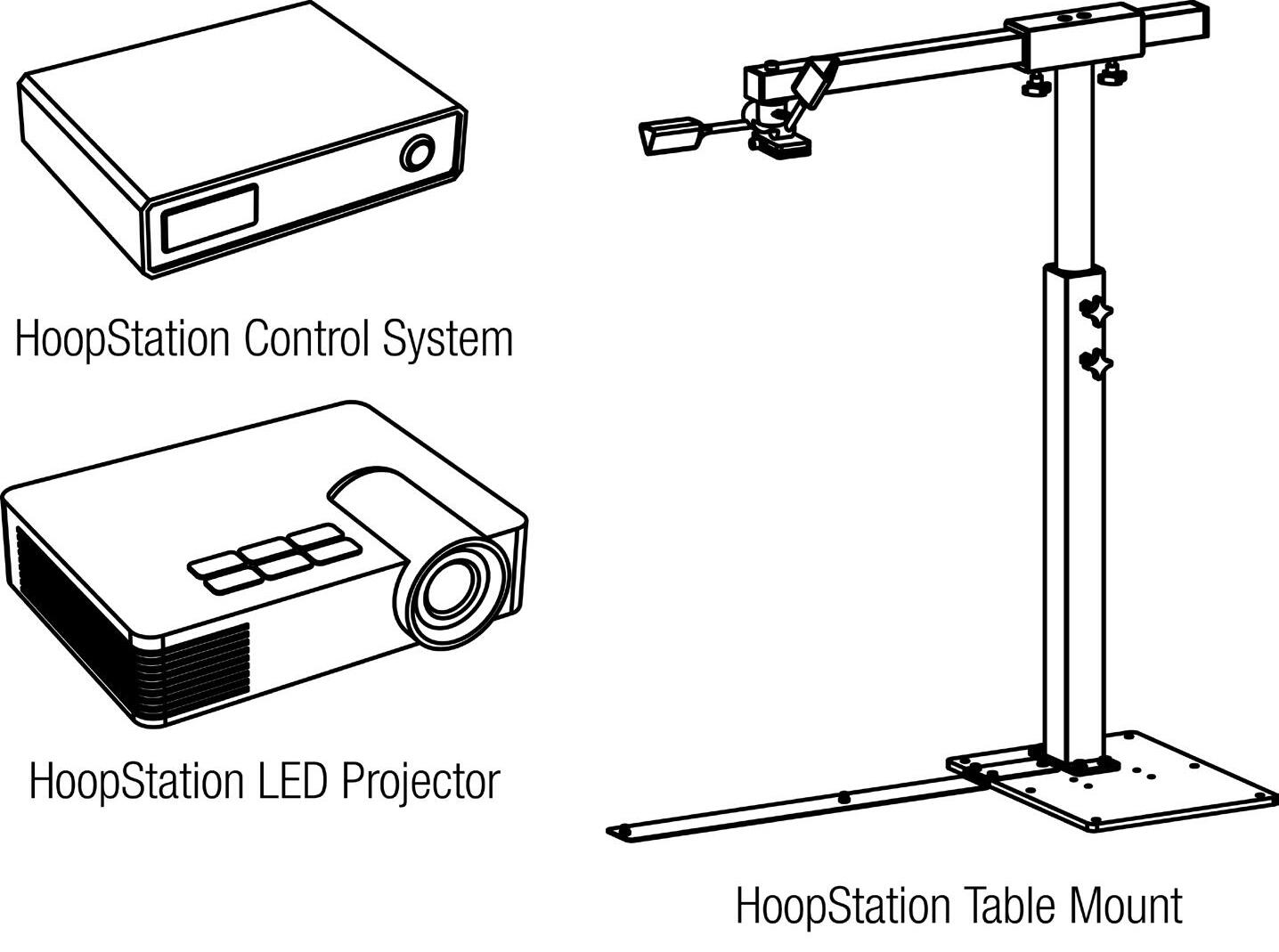 HoopStation Control System

HoopStation LED Projector

HoopStation Table Mount