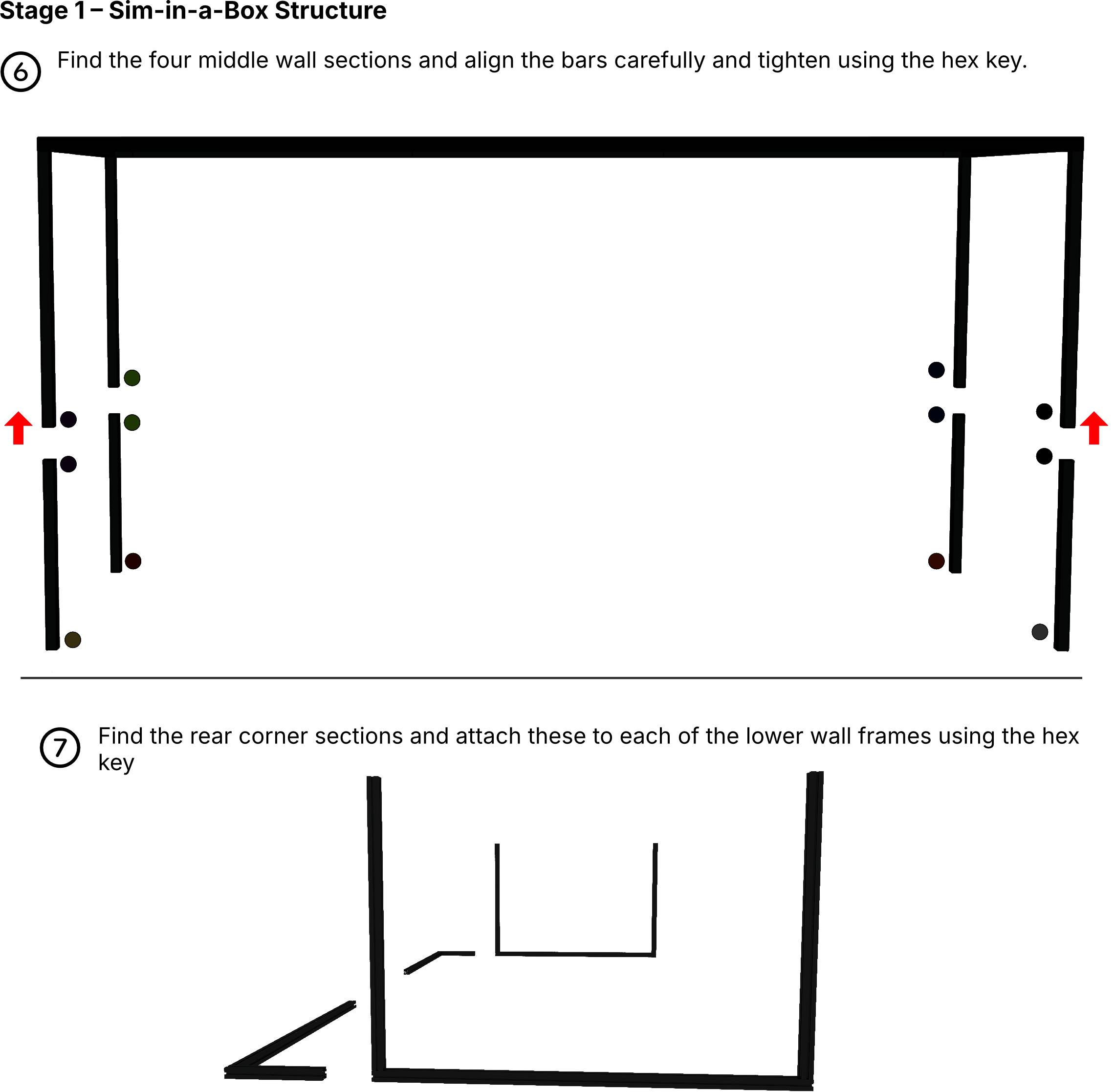 Stage 1 – Sim-in-a-Box Structure

6 Find the four middle wall sections and align the bars carefully and tighten using the hex key.

7 Find the rear corner sections and attach these to each of the lower wall frames using the hex key